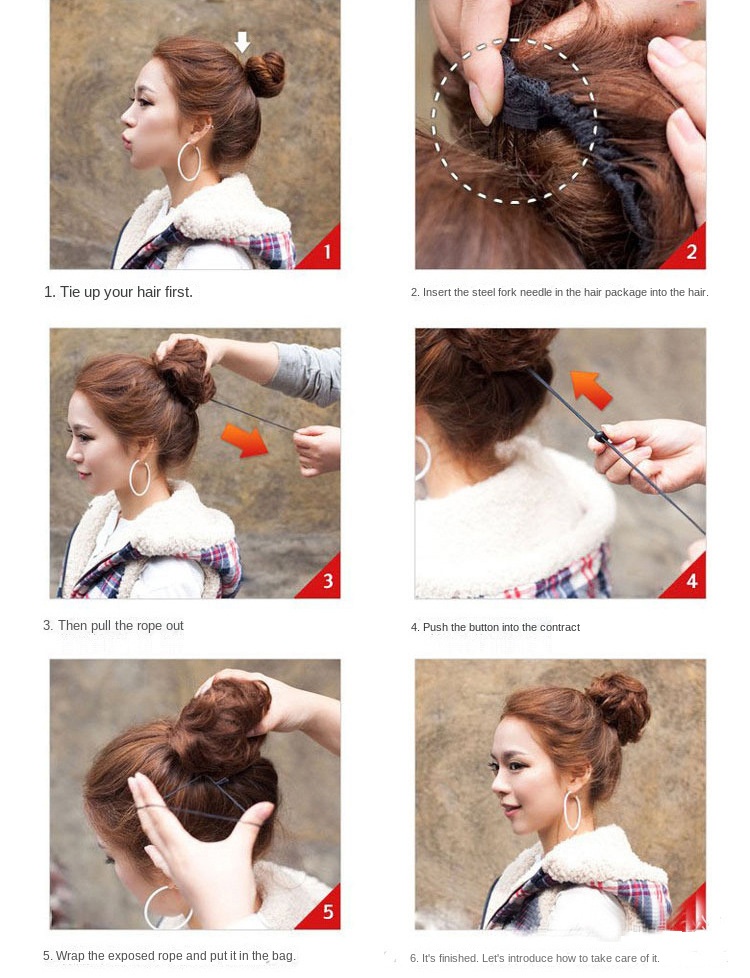 1

1. Tie up your hair first.

2

2. Insert the steel fork needle in the hair package into the hair.

3

3. Then pull the rope out

4

4. Push the button into the contract

5

5. Wrap the exposed rope and put it in the bag.

6. It's finished. Let's introduce how to take care of it.