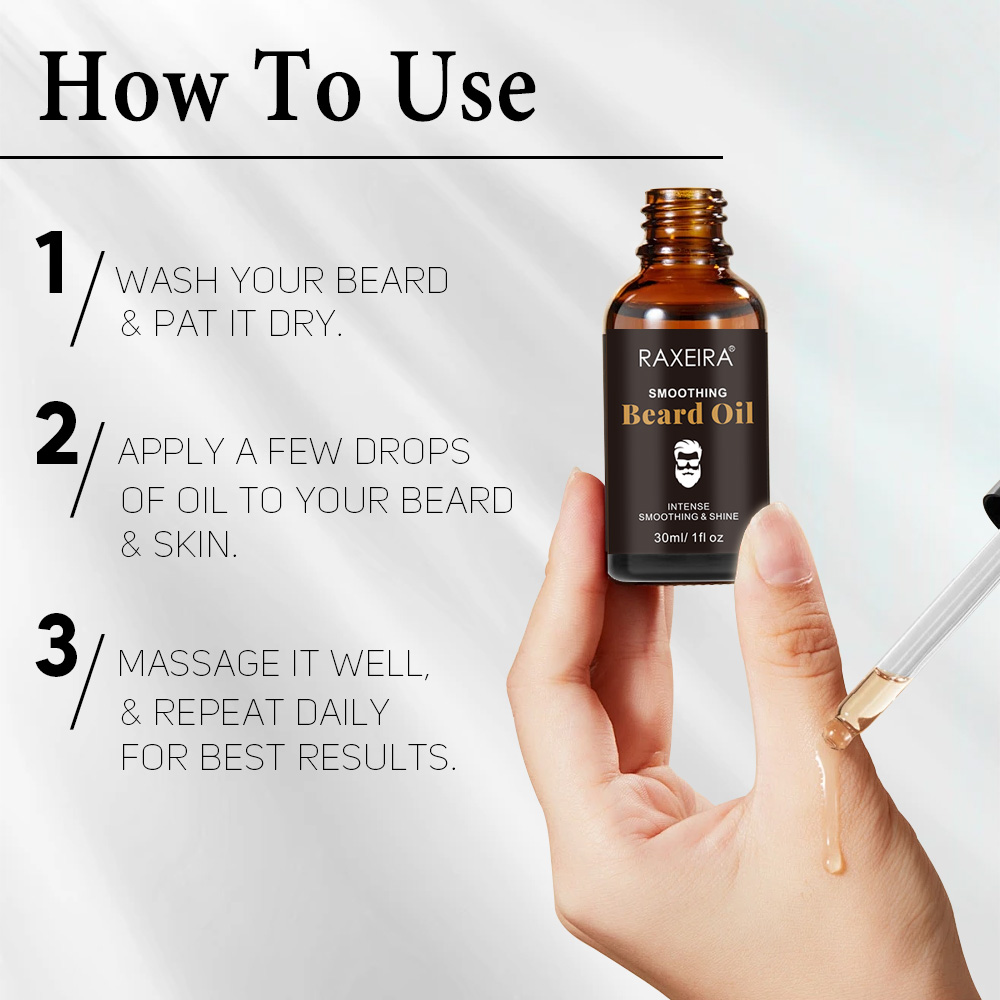 How To Use

1/ WASH YOUR BEARD & PAT IT DRY.

2/ APPLY A FEW DROPS OF OIL TO YOUR BEARD & SKIN.

3/ MASSAGE IT WELL, & REPEAT DAILY FOR BEST RESULTS.

RAXEIRA®
SMOOTHING
Beard Oil
INTENSE
SMOOTHING & SHINE
30ml/ 1fl oz