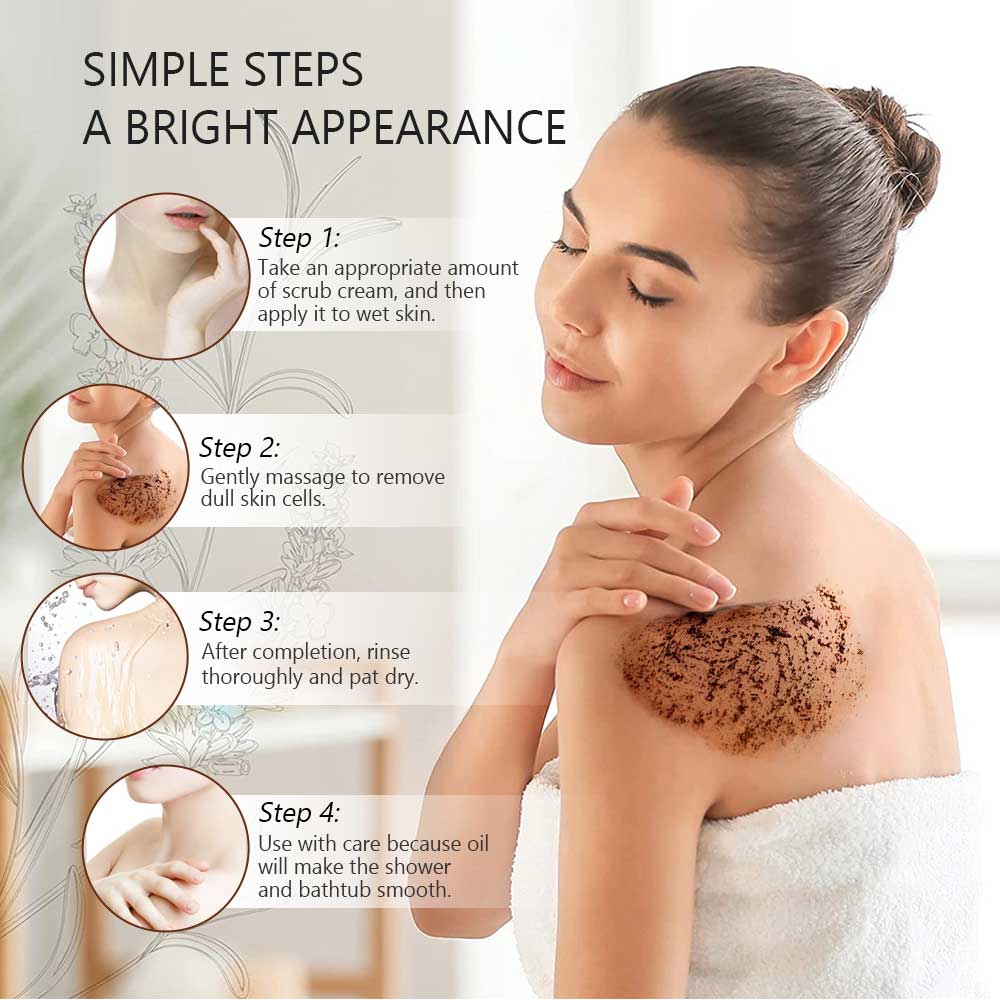 SIMPLE STEPS
A BRIGHT APPEARANCE

Step 1:
Take an appropriate amount of scrub cream, and then apply it to wet skin.

Step 2:
Gently massage to remove dull skin cells.

Step 3:
After completion, rinse thoroughly and pat dry.

Step 4:
Use with care because oil will make the shower and bathtub smooth.