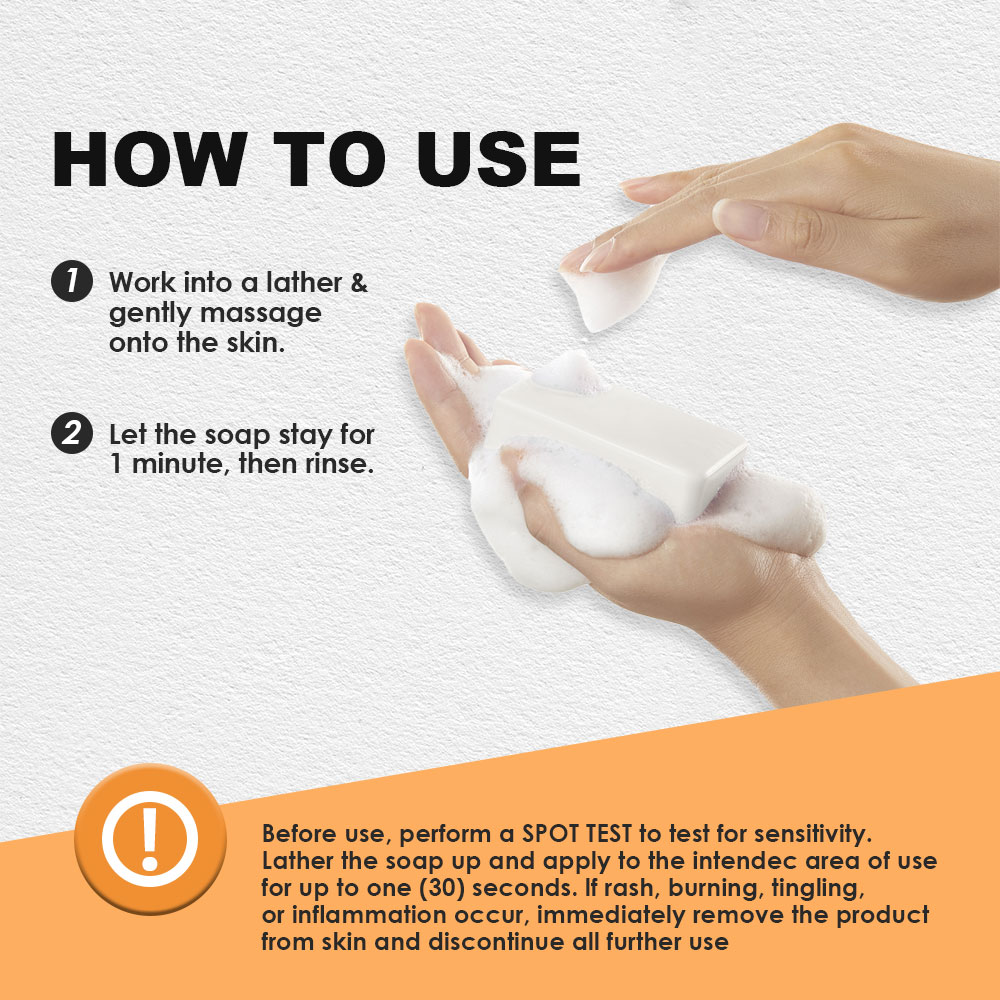 HOW TO USE

1 Work into a lather & gently massage onto the skin.

2 Let the soap stay for 1 minute, then rinse.

!

Before use, perform a SPOT TEST to test for sensitivity. Lather the soap up and apply to the intendec area of use for up to one (30) seconds. If rash, burning, tingling, or inflammation occur, immediately remove the product from skin and discontinue all further use