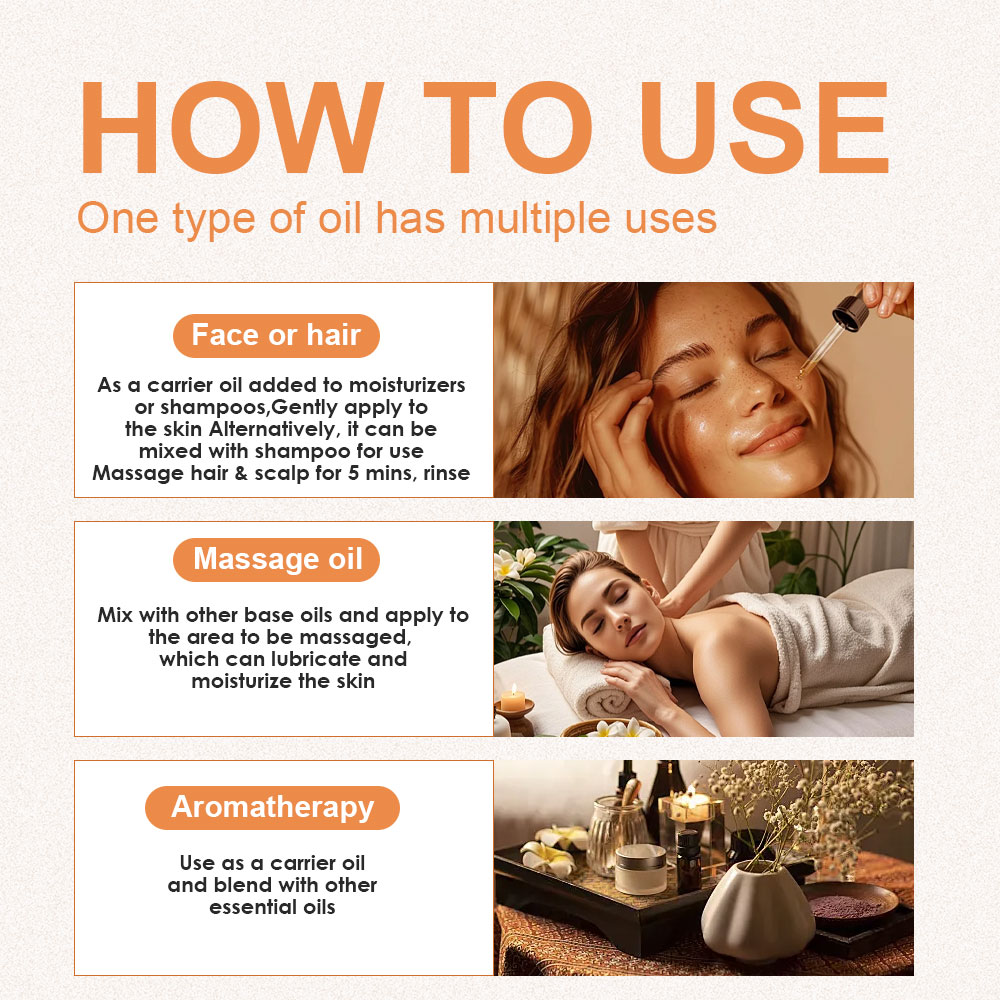 HOW TO USE

One type of oil has multiple uses

Face or hair

As a carrier oil added to moisturizers or shampoos,Gently apply to the skin Alternatively, it can be mixed with shampoo for use Massage hair & scalp for 5 mins, rinse

Massage oil

Mix with other base oils and apply to the area to be massaged, which can lubricate and moisturize the skin

Aromatherapy

Use as a carrier oil and blend with other essential oils