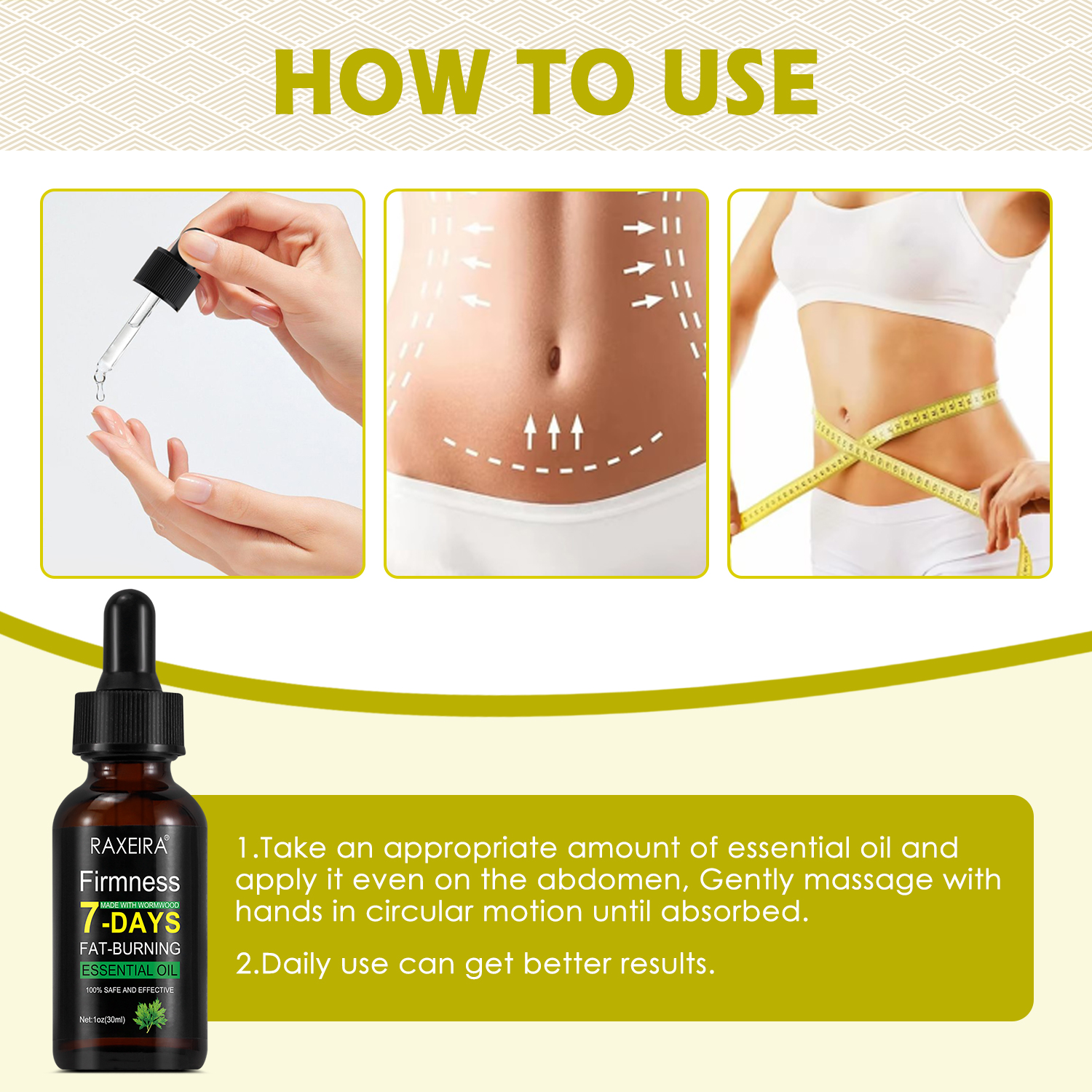 HOW TO USE

RAXEIRA®
Firmness
MADE WITH WORMWOOD
7-DAYS
FAT-BURNING
ESSENTIAL OIL
100% SAFE AND EFFECTIVE
Net:1oz(30ml)

1.Take an appropriate amount of essential oil and apply it even on the abdomen, Gently massage with hands in circular motion until absorbed.

2.Daily use can get better results.