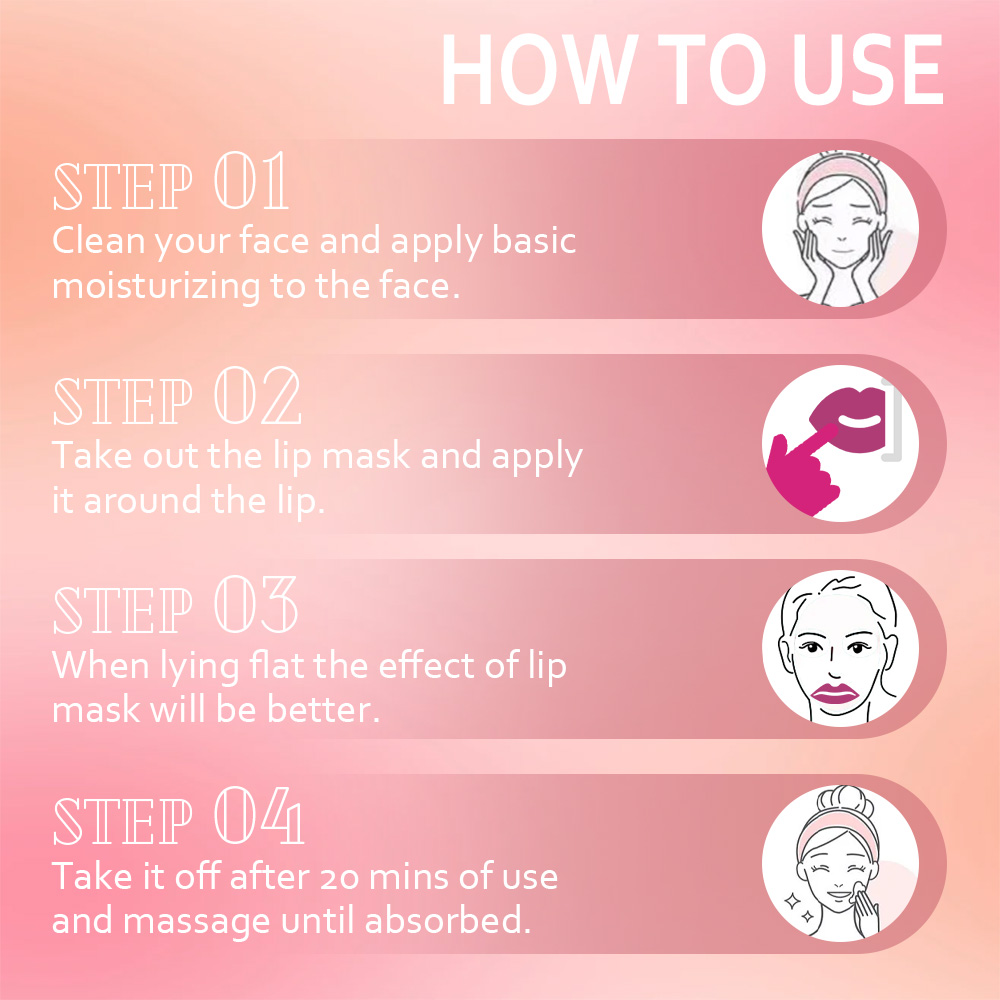 HOW TO USE

STEP 01
Clean your face and apply basic moisturizing to the face.

STEP 02
Take out the lip mask and apply it around the lip.

STEP 03
When lying flat the effect of lip mask will be better.

STEP 04
Take it off after 20 mins of use and massage until absorbed.