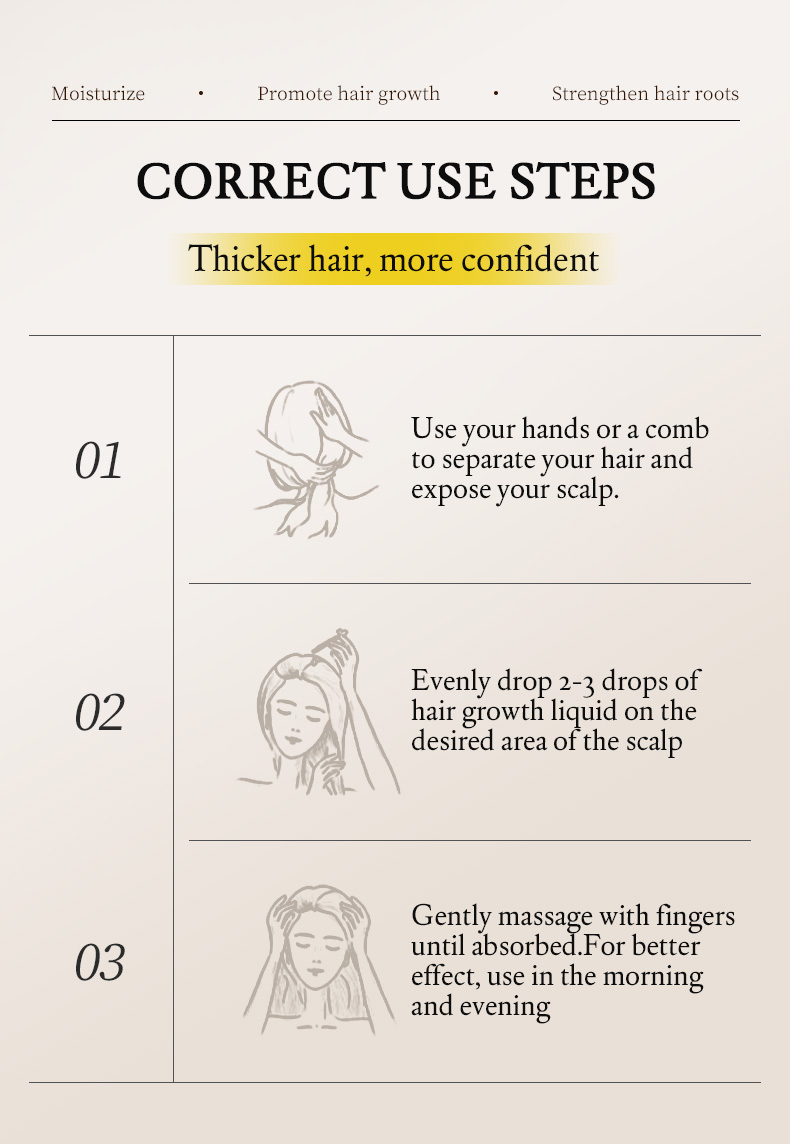 Moisturize • Promote hair growth • Strengthen hair roots

CORRECT USE STEPS

Thicker hair, more confident

01

Use your hands or a comb to separate your hair and expose your scalp.

02

Evenly drop 2-3 drops of hair growth liquid on the desired area of the scalp

03

Gently massage with fingers until absorbed.For better effect, use in the morning and evening