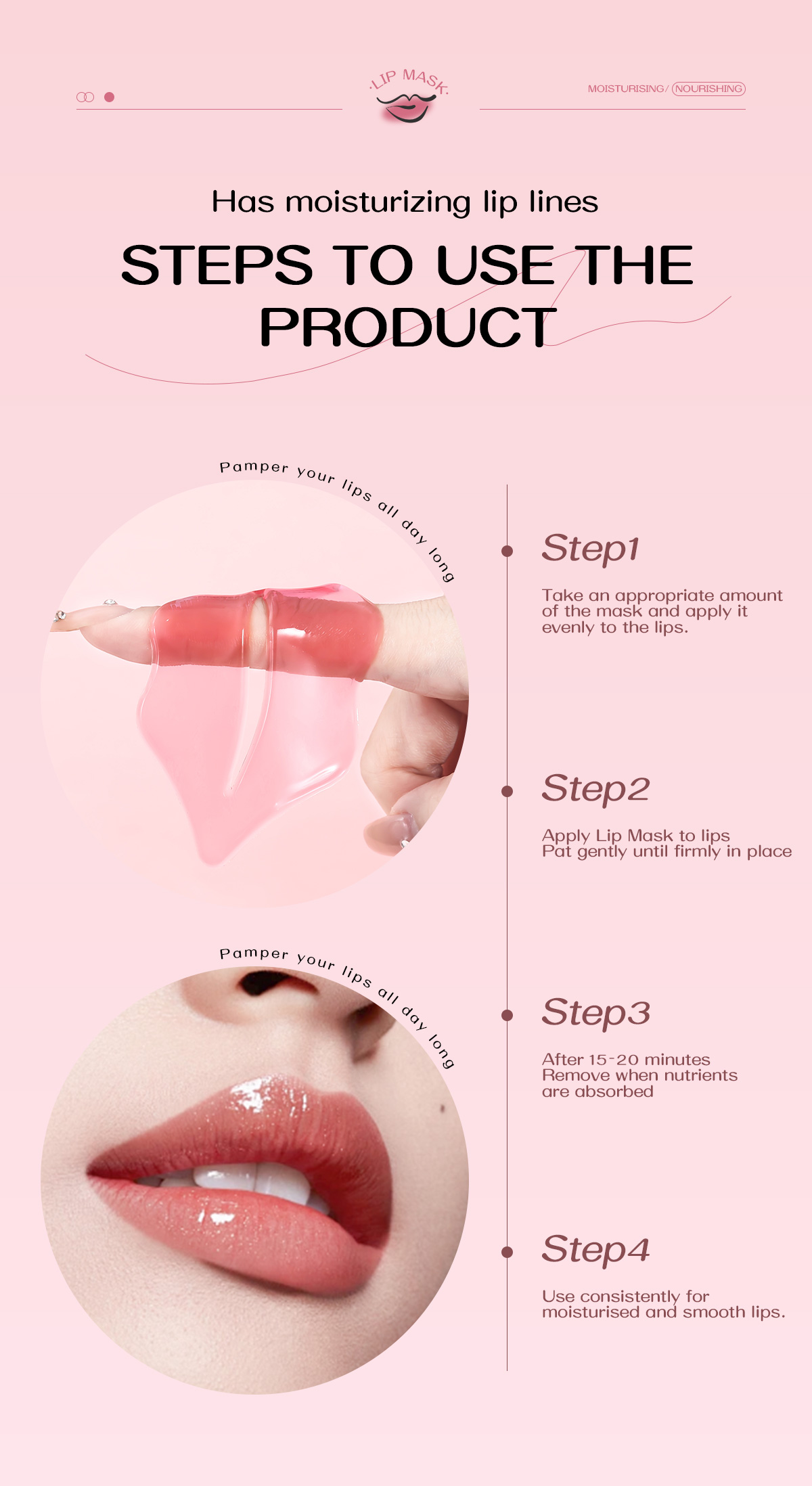 ·LIP MASK·

MOISTURISING / NOURISHING

Has moisturizing lip lines

STEPS TO USE THE PRODUCT

Pamper your lips all day long

Step1

Take an appropriate amount of the mask and apply it evenly to the lips.

Step2

Apply Lip Mask to lips
Pat gently until firmly in place

Pamper your lips all day long

Step3

After 15-20 minutes
Remove when nutrients are absorbed

Step4

Use consistently for moisturised and smooth lips.