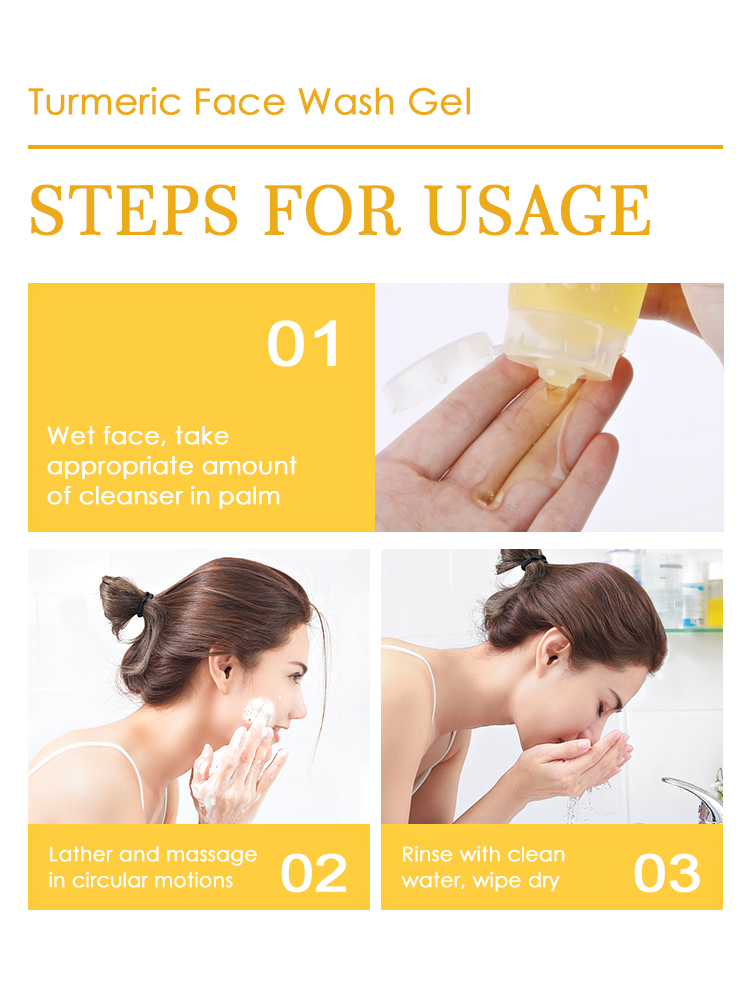 Turmeric Face Wash Gel

STEPS FOR USAGE

01

Wet face, take appropriate amount of cleanser in palm

Lather and massage in circular motions

02

Rinse with clean water, wipe dry

03