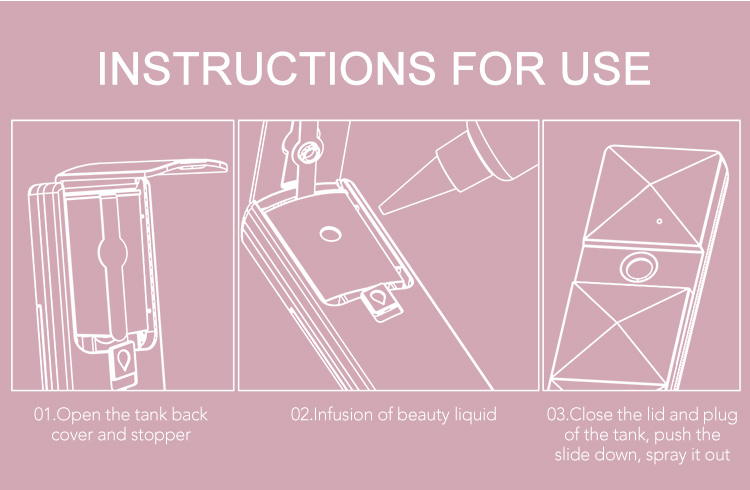 INSTRUCTIONS FOR USE

01.Open the tank back cover and stopper

02.Infusion of beauty liquid

03.Close the lid and plug of the tank, push the slide down, spray it out