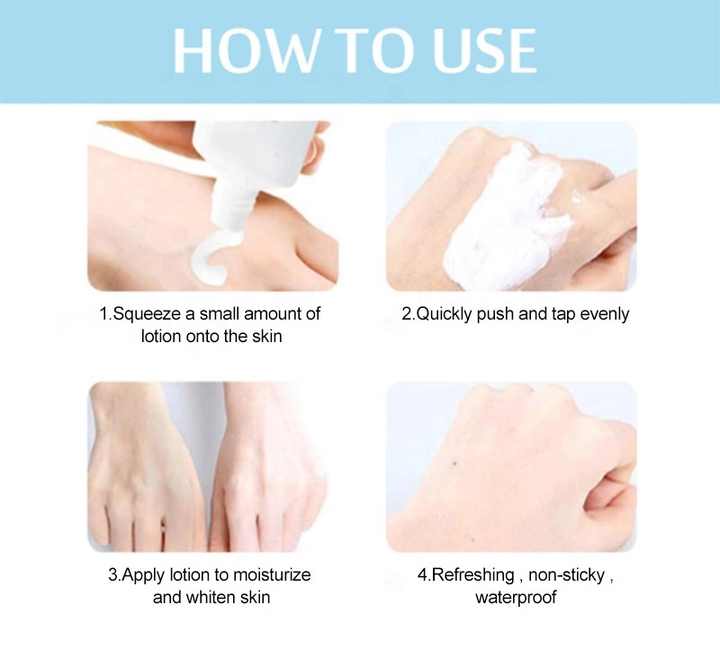 HOW TO USE

1.Squeeze a small amount of lotion onto the skin

2.Quickly push and tap evenly

3.Apply lotion to moisturize and whiten skin

4.Refreshing , non-sticky , waterproof