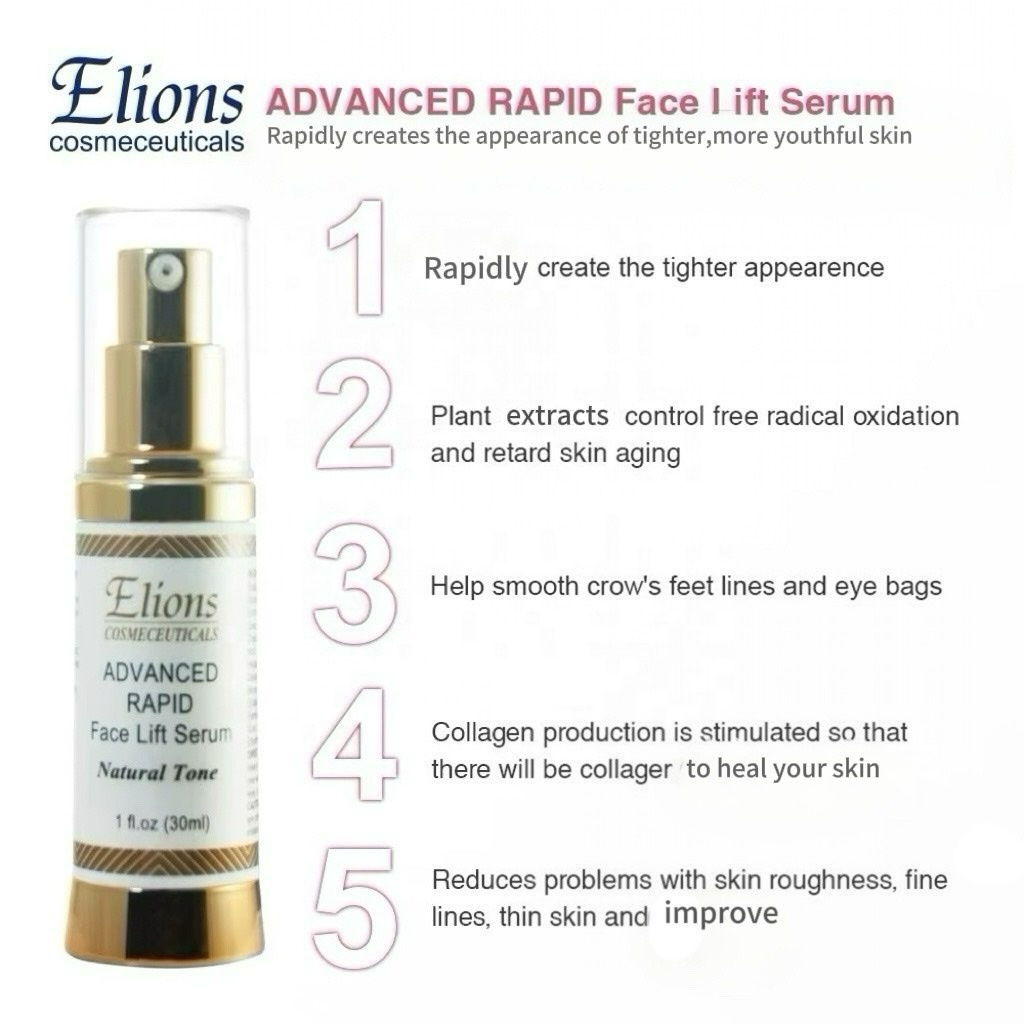 Elions cosmeceuticals

ADVANCED RAPID Face Lift Serum
Rapidly creates the appearance of tighter,more youthful skin

Elions
COSMECEUTICALS
ADVANCED RAPID
Face Lift Serum
Natural Tone
1 fl.oz (30ml)

1 Rapidly create the tighter appearence

2 Plant extracts control free radical oxidation and retard skin aging

3 Help smooth crow's feet lines and eye bags

4 Collagen production is stimulated so that there will be collager to heal your skin

5 Reduces problems with skin roughness, fine lines, thin skin and improve