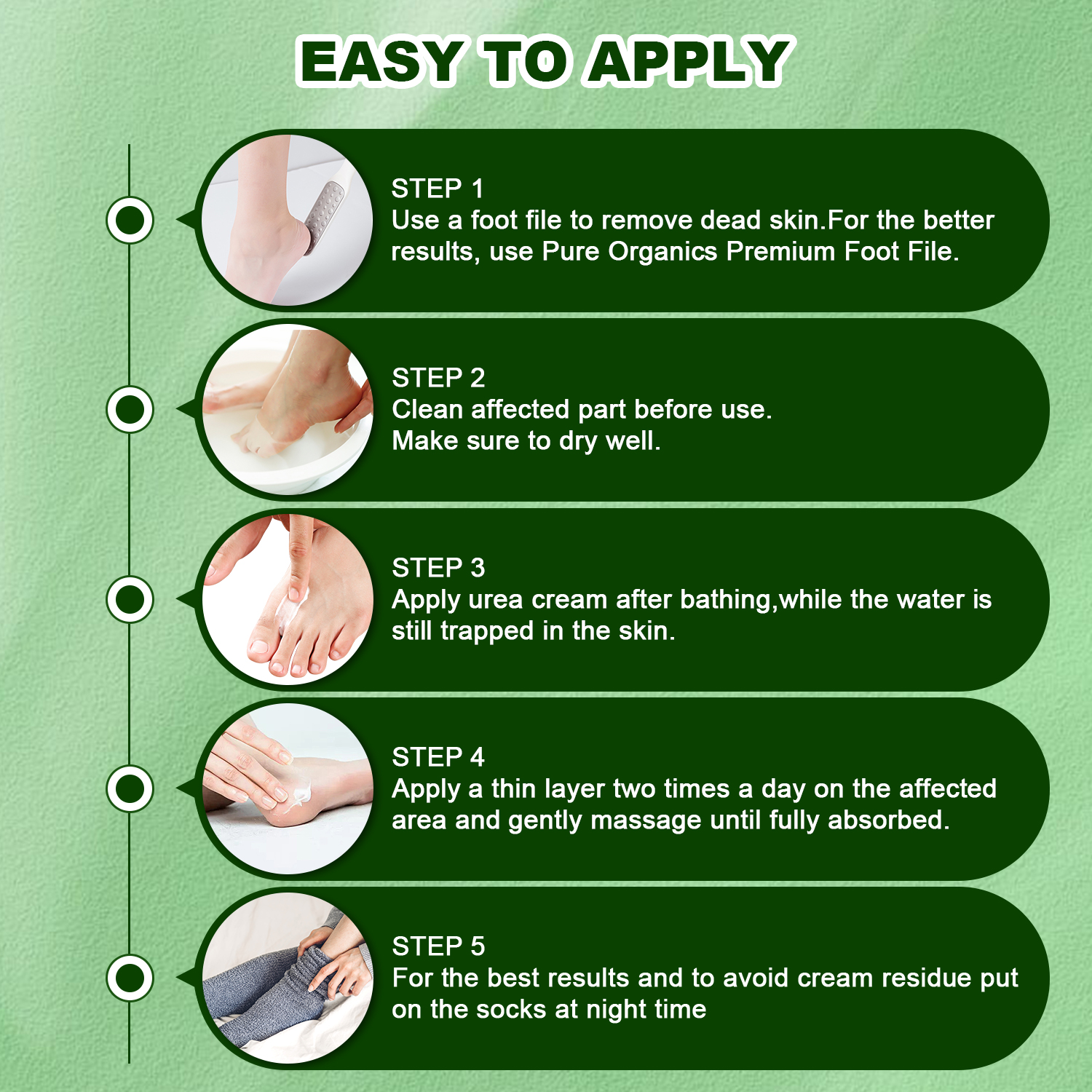 EASY TO APPLY

STEP 1
Use a foot file to remove dead skin.For the better results, use Pure Organics Premium Foot File.

STEP 2
Clean affected part before use.
Make sure to dry well.

STEP 3
Apply urea cream after bathing,while the water is still trapped in the skin.

STEP 4
Apply a thin layer two times a day on the affected area and gently massage until fully absorbed.

STEP 5
For the best results and to avoid cream residue put on the socks at night time