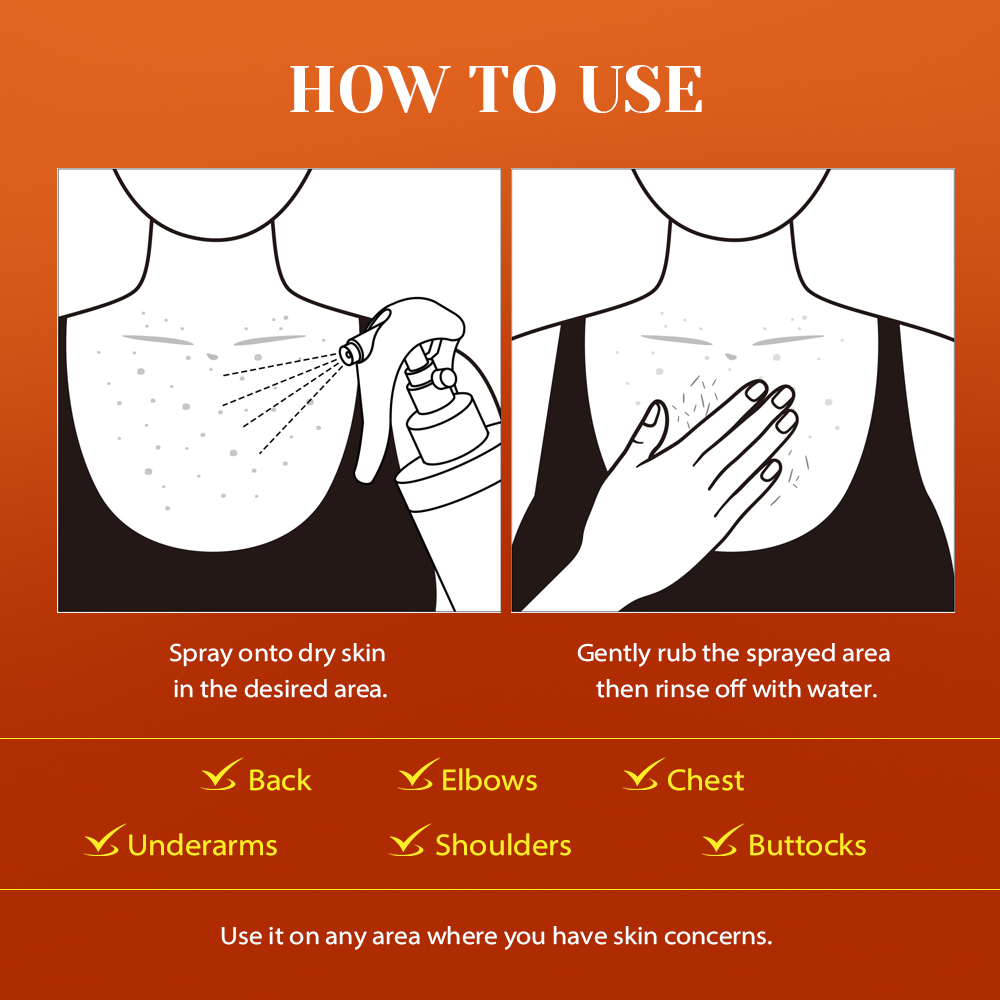 HOW TO USE

Spray onto dry skin in the desired area.

Gently rub the sprayed area then rinse off with water.

Back
Elbows
Chest
Underarms
Shoulders
Buttocks

Use it on any area where you have skin concerns.