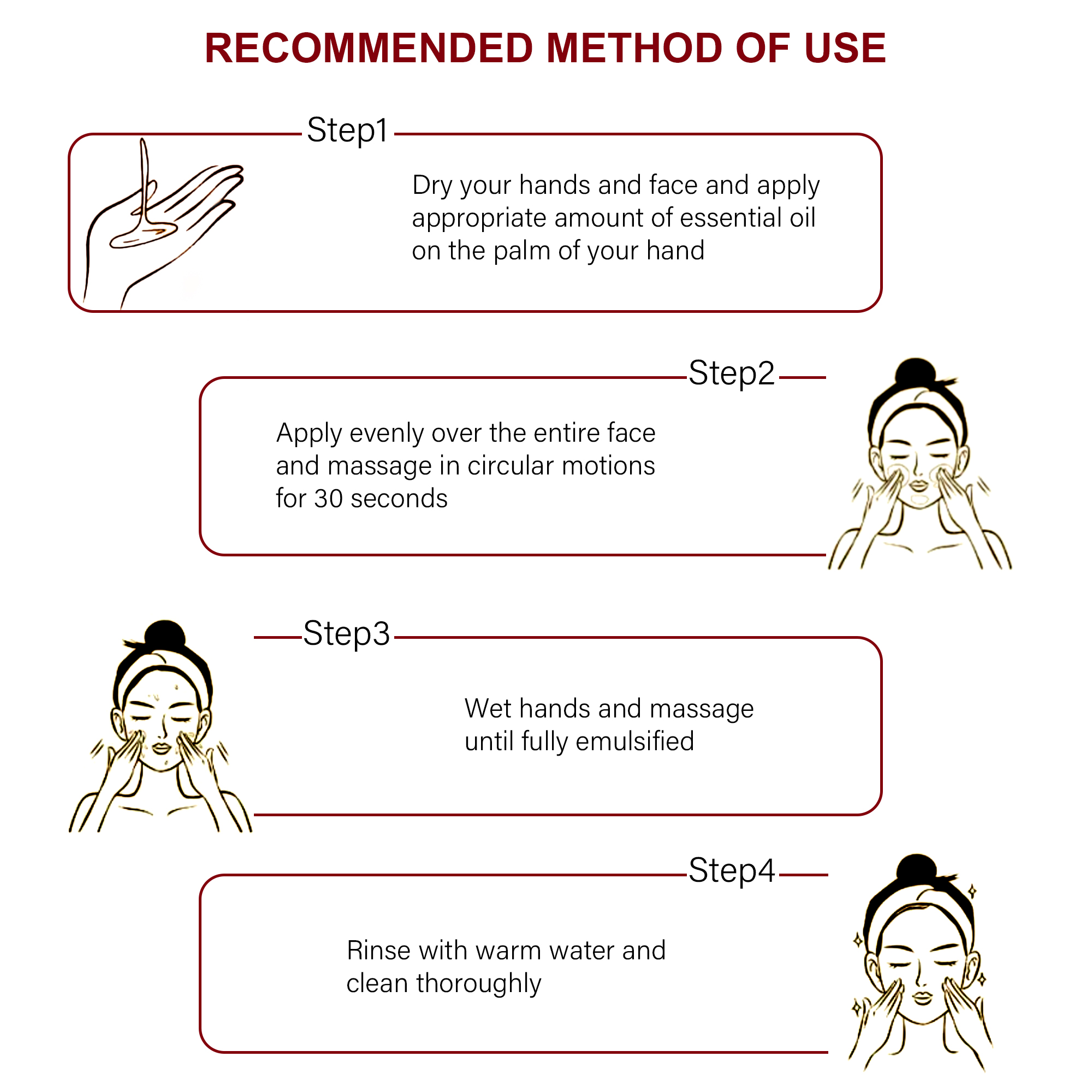 RECOMMENDED METHOD OF USE

Step1

Dry your hands and face and apply appropriate amount of essential oil on the palm of your hand

Step2

Apply evenly over the entire face and massage in circular motions for 30 seconds

Step3

Wet hands and massage until fully emulsified

Step4

Rinse with warm water and clean thoroughly