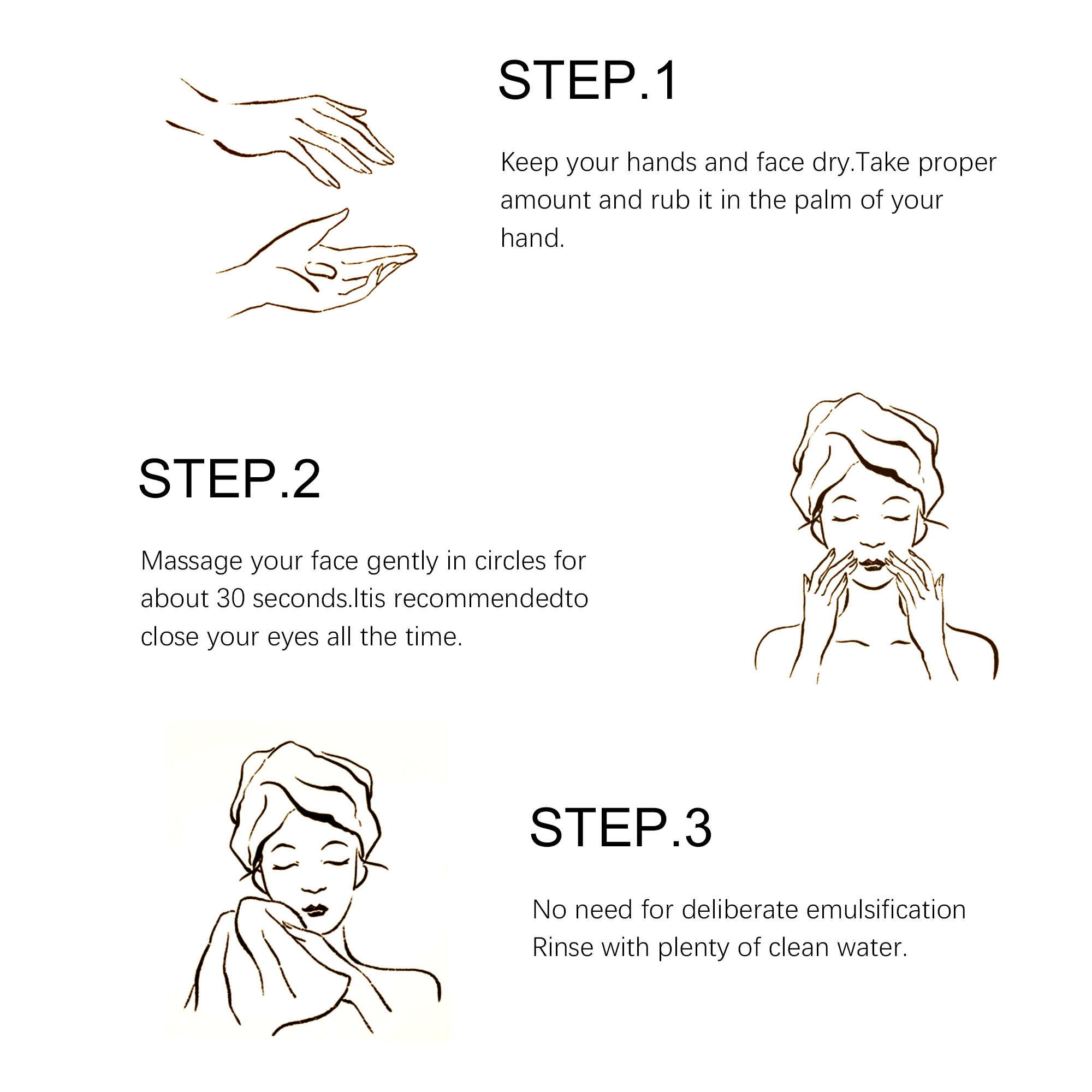 STEP.1

Keep your hands and face dry.Take proper amount and rub it in the palm of your hand.

STEP.2

Massage your face gently in circles for about 30 seconds.Itis recommendedto close your eyes all the time.

STEP.3

No need for deliberate emulsification
Rinse with plenty of clean water.