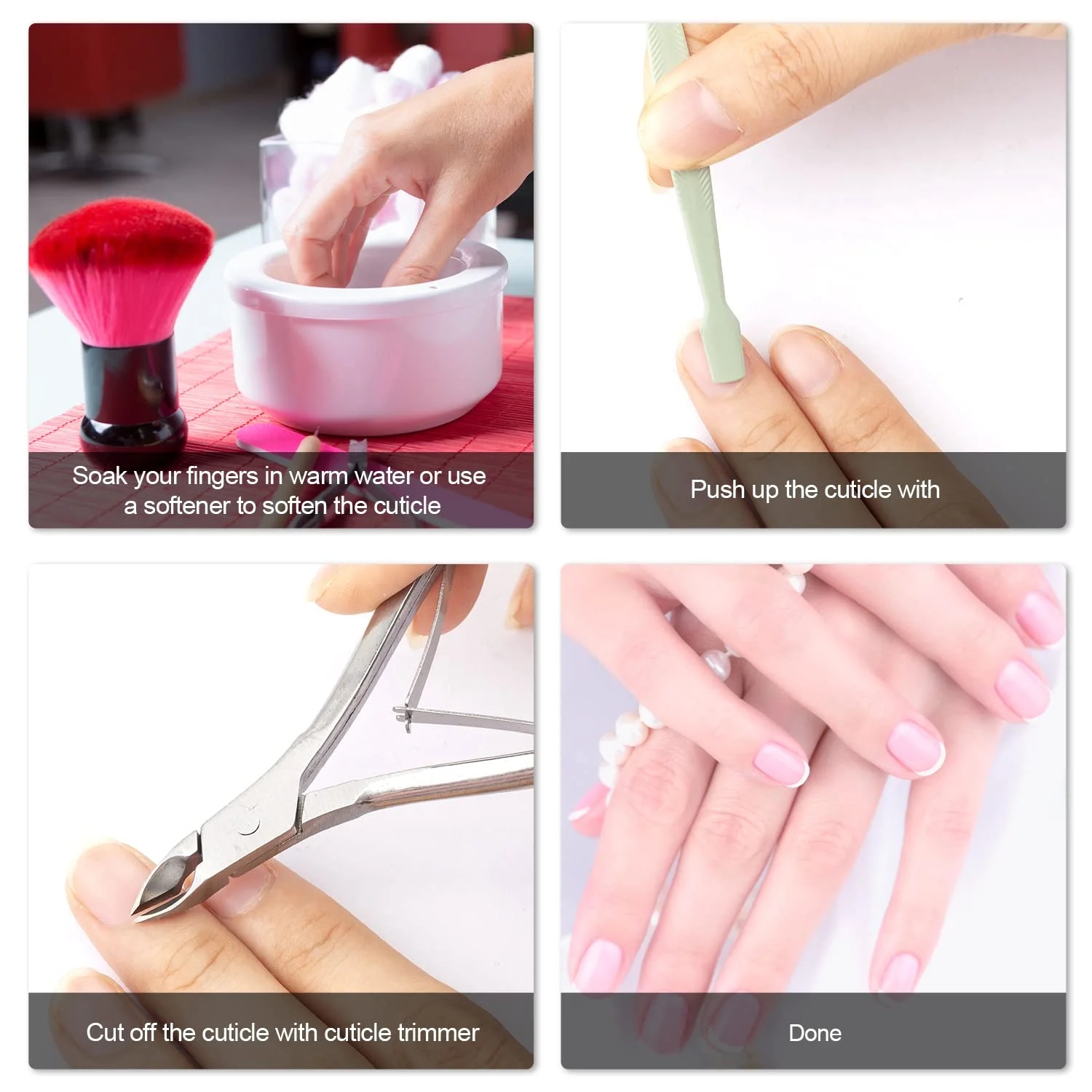 Soak your fingers in warm water or use a softener to soften the cuticle

Push up the cuticle with

Cut off the cuticle with cuticle trimmer

Done