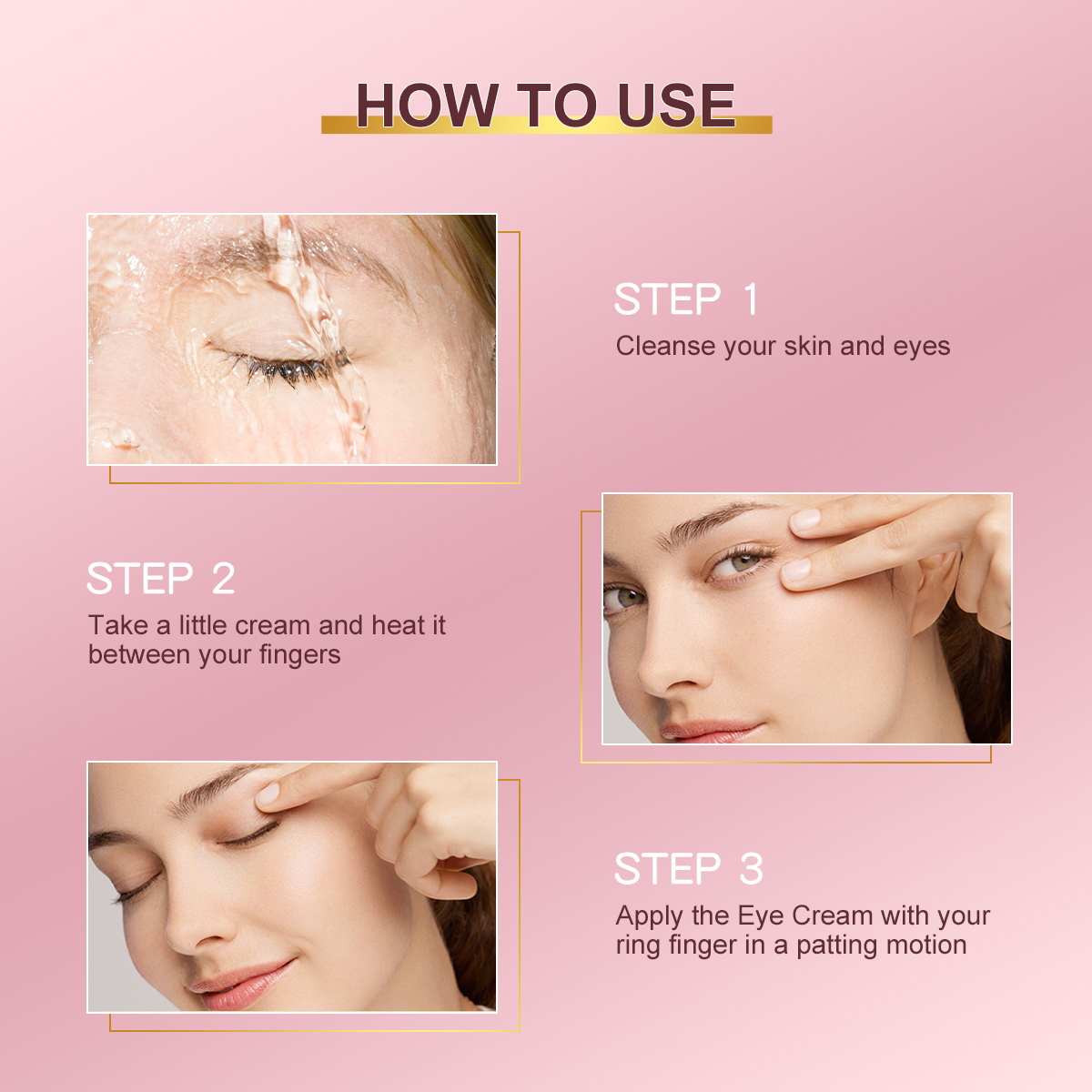 HOW TO USE

STEP 1
Cleanse your skin and eyes

STEP 2
Take a little cream and heat it between your fingers

STEP 3
Apply the Eye Cream with your ring finger in a patting motion