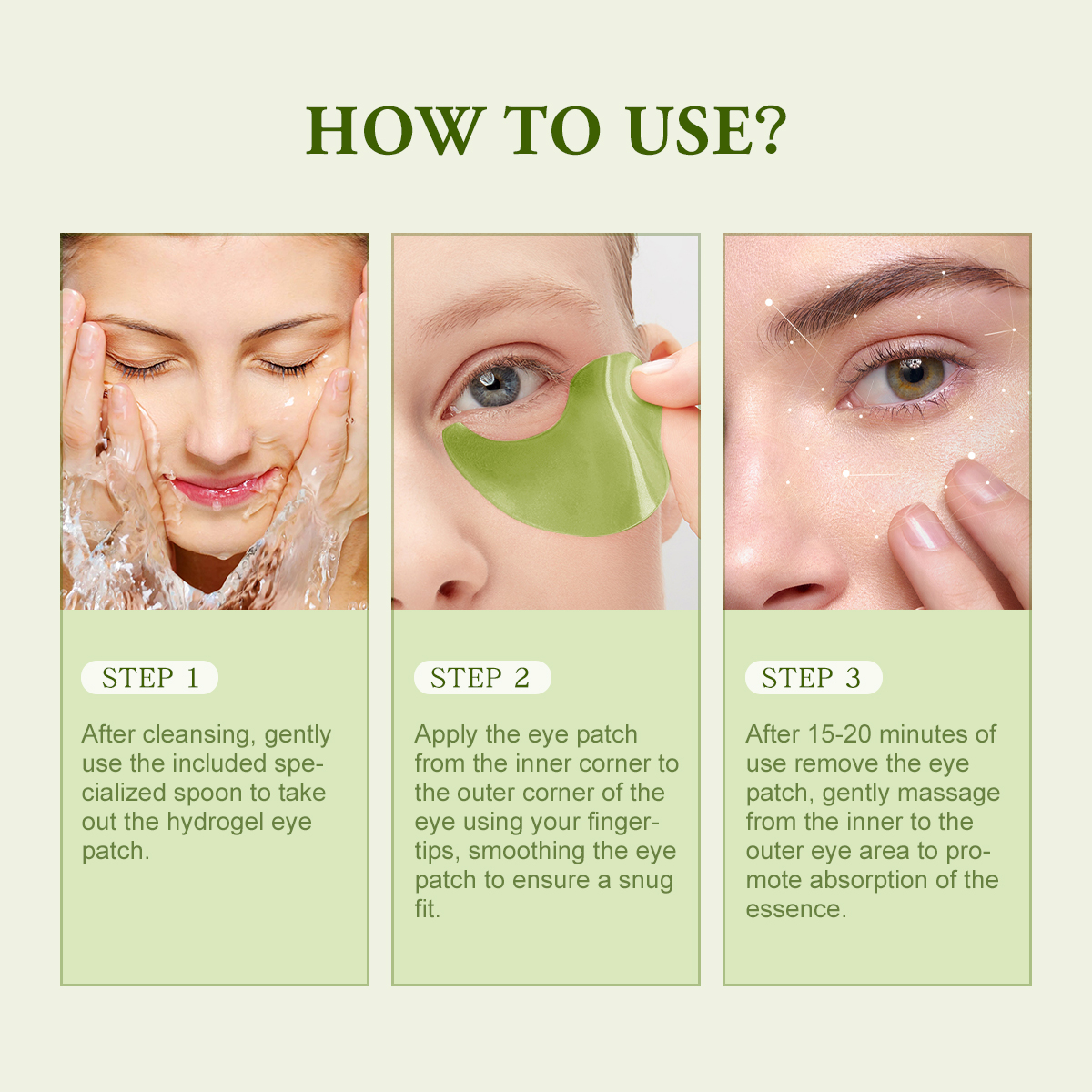 HOW TO USE?

STEP 1

After cleansing, gently use the included specialized spoon to take out the hydrogel eye patch.

STEP 2

Apply the eye patch from the inner corner to the outer corner of the eye using your fingertips, smoothing the eye patch to ensure a snug fit.

STEP 3

After 15-20 minutes of use remove the eye patch, gently massage from the inner to the outer eye area to promote absorption of the essence.