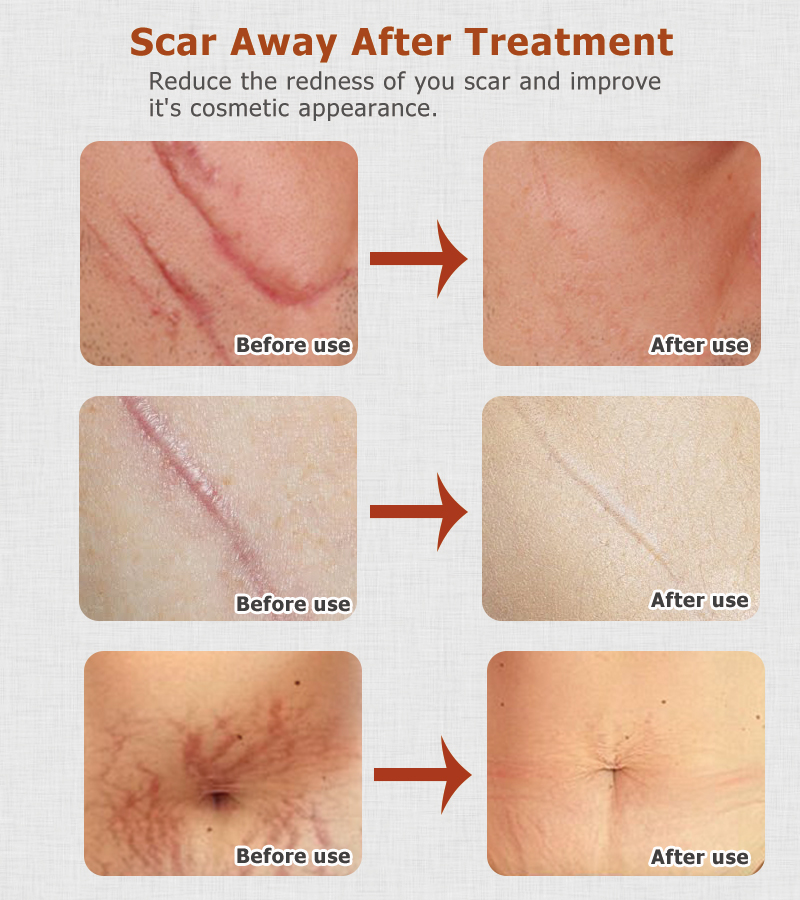 Scar Away After Treatment

Reduce the redness of you scar and improve it's cosmetic appearance.

Before use

After use

Before use

After use

Before use

After use