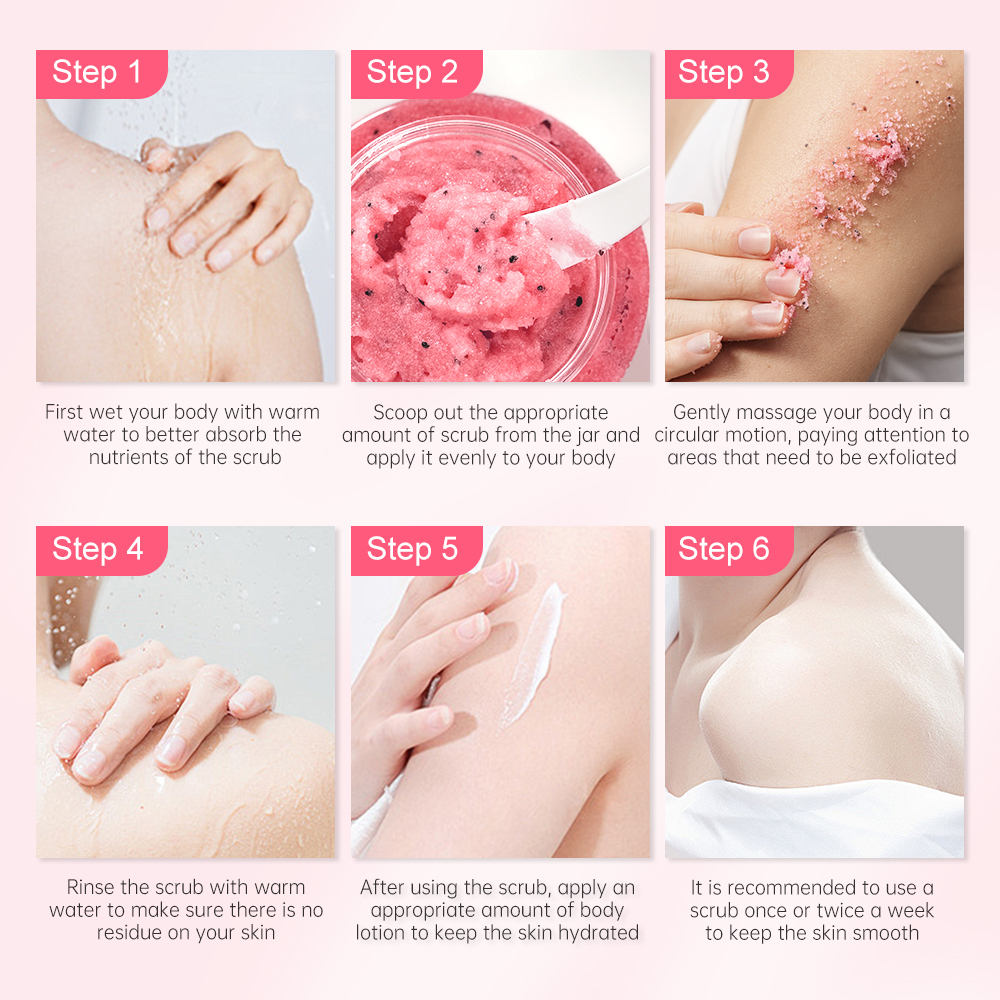 Step 1

First wet your body with warm water to better absorb the nutrients of the scrub

Step 2

Scoop out the appropriate amount of scrub from the jar and apply it evenly to your body

Step 3

Gently massage your body in a circular motion, paying attention to areas that need to be exfoliated

Step 4

Rinse the scrub with warm water to make sure there is no residue on your skin

Step 5

After using the scrub, apply an appropriate amount of body lotion to keep the skin hydrated

Step 6

It is recommended to use a scrub once or twice a week to keep the skin smooth