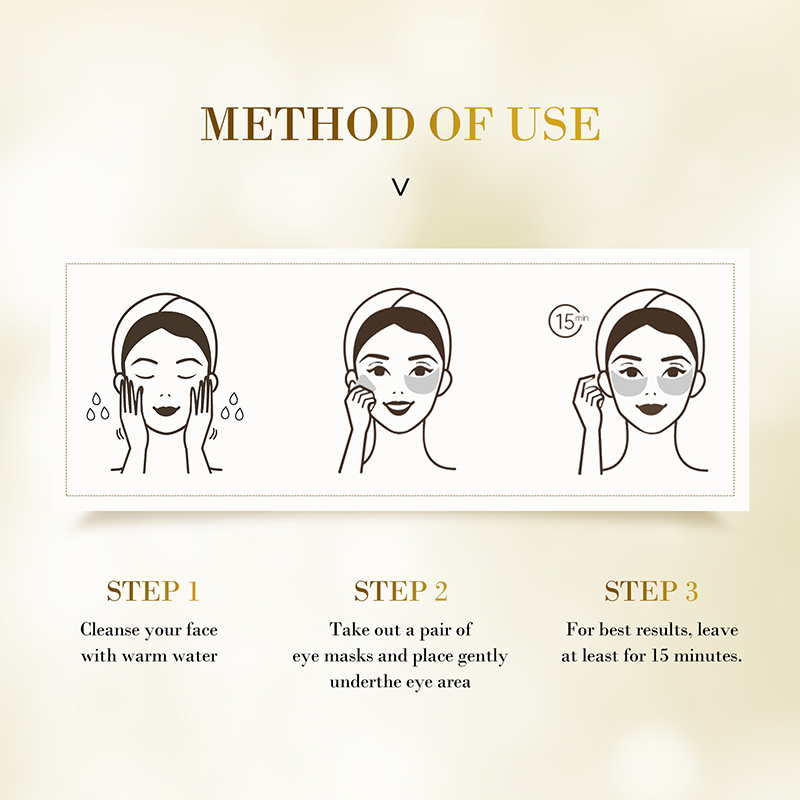 METHOD OF USE

V

15 min

STEP 1

Cleanse your face with warm water

STEP 2

Take out a pair of eye masks and place gently underthe eye area

STEP 3

For best results, leave at least for 15 minutes.