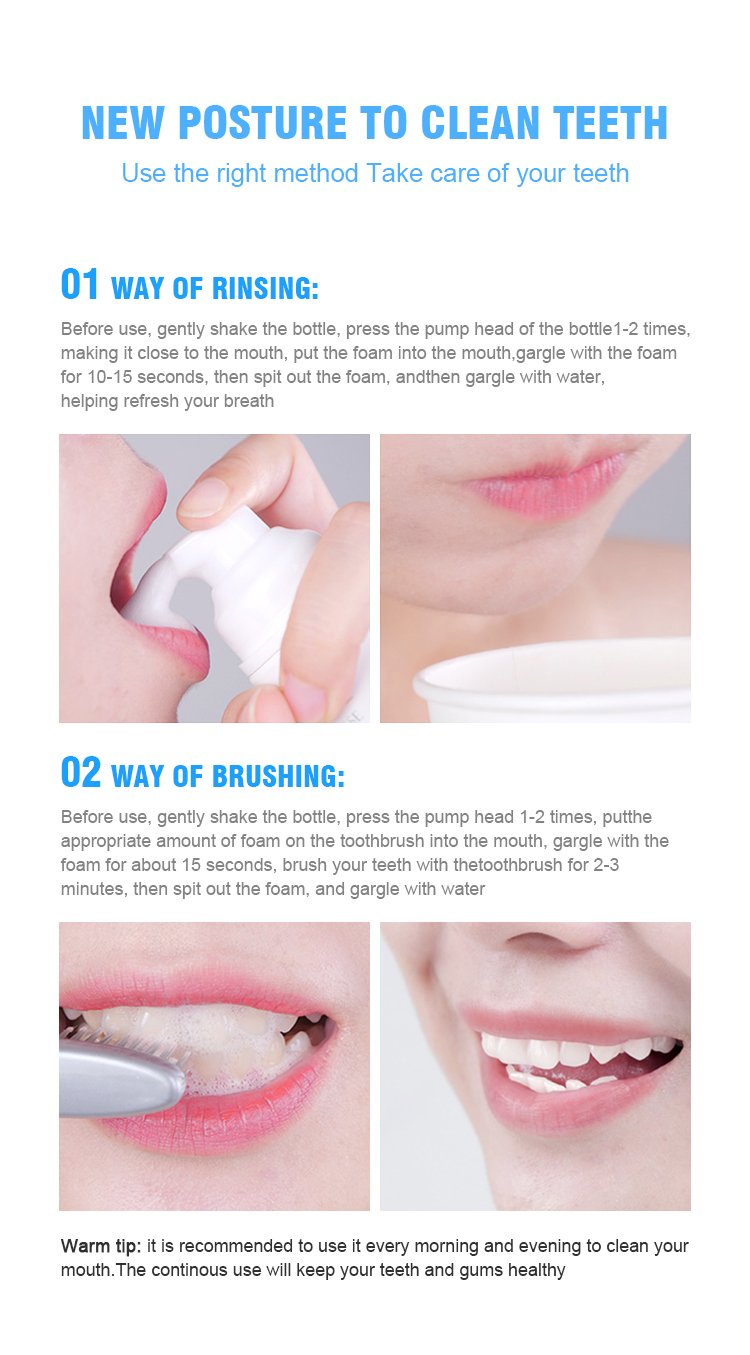 NEW POSTURE TO CLEAN TEETH
Use the right method Take care of your teeth

01 WAY OF RINSING:

Before use, gently shake the bottle, press the pump head of the bottle1-2 times, making it close to the mouth, put the foam into the mouth,gargle with the foam for 10-15 seconds, then spit out the foam, andthen gargle with water, helping refresh your breath

02 WAY OF BRUSHING:

Before use, gently shake the bottle, press the pump head 1-2 times, putthe appropriate amount of foam on the toothbrush into the mouth, gargle with the foam for about 15 seconds, brush your teeth with thetoothbrush for 2-3 minutes, then spit out the foam, and gargle with water

Warm tip: it is recommended to use it every morning and evening to clean your mouth.The continous use will keep your teeth and gums healthy