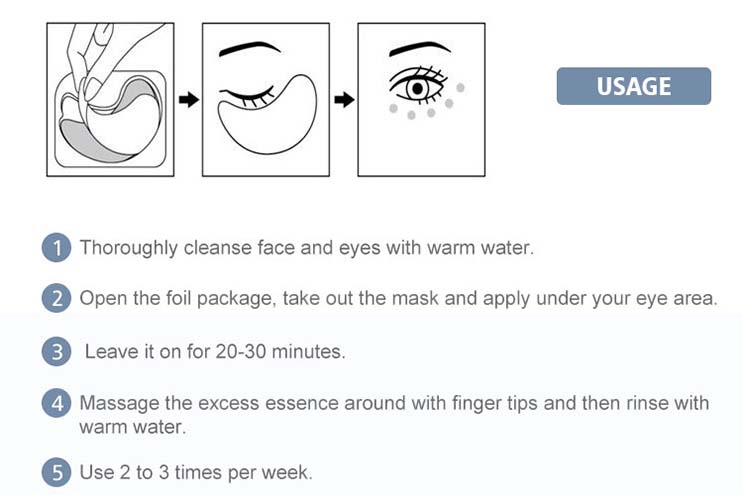 USAGE

1 Thoroughly cleanse face and eyes with warm water.

2 Open the foil package, take out the mask and apply under your eye area.

3 Leave it on for 20-30 minutes.

4 Massage the excess essence around with finger tips and then rinse with warm water.

5 Use 2 to 3 times per week.