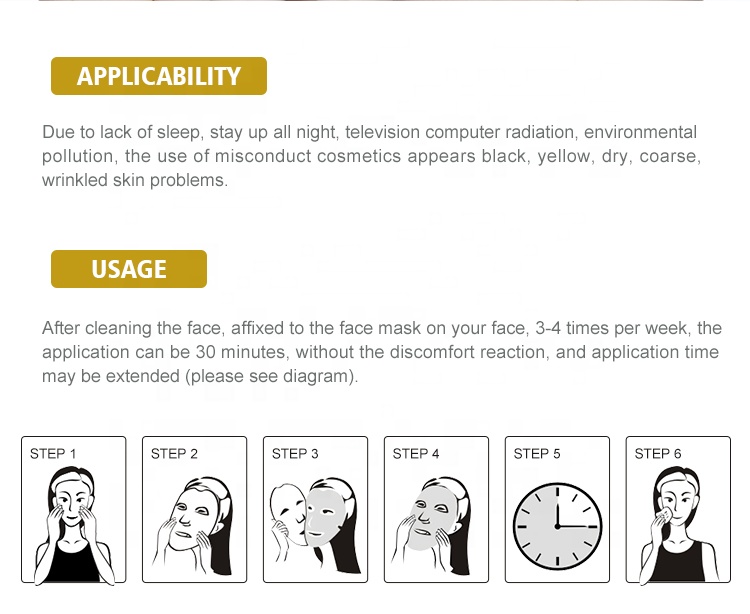 APPLICABILITY

Due to lack of sleep, stay up all night, television computer radiation, environmental pollution, the use of misconduct cosmetics appears black, yellow, dry, coarse, wrinkled skin problems.

USAGE

After cleaning the face, affixed to the face mask on your face, 3-4 times per week, the application can be 30 minutes, without the discomfort reaction, and application time may be extended (please see diagram).

STEP 1

STEP 2

STEP 3

STEP 4

STEP 5

STEP 6