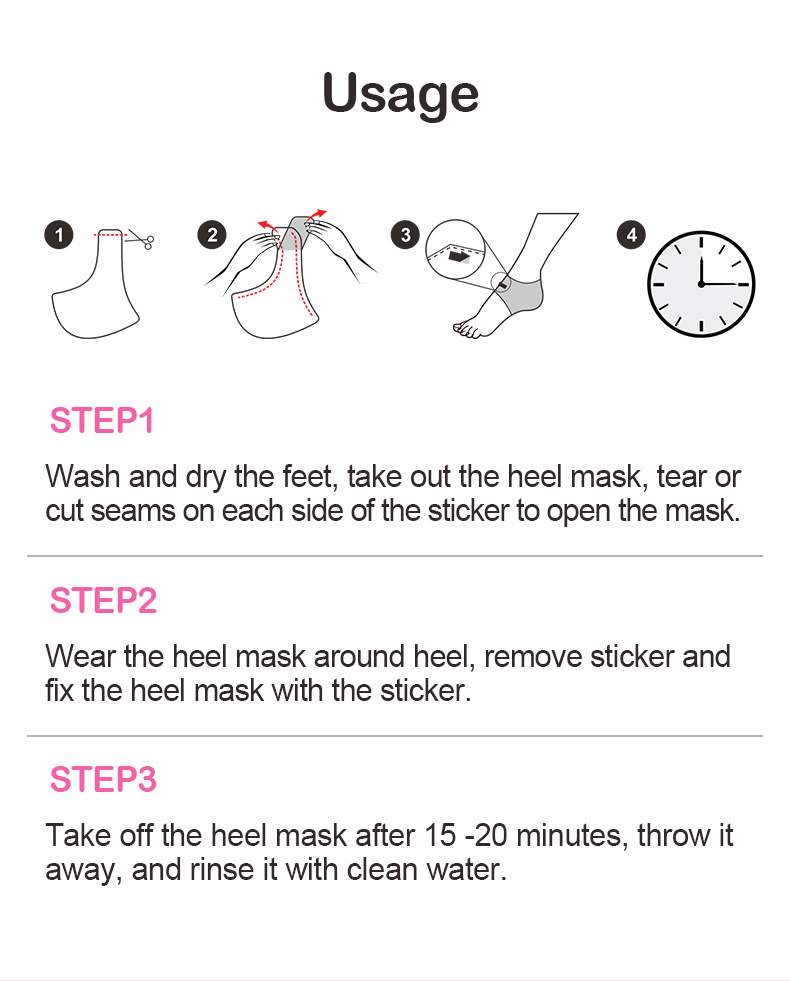 Usage

1

2

3

4

STEP1

Wash and dry the feet, take out the heel mask, tear or cut seams on each side of the sticker to open the mask.

STEP2

Wear the heel mask around heel, remove sticker and fix the heel mask with the sticker.

STEP3

Take off the heel mask after 15 -20 minutes, throw it away, and rinse it with clean water.