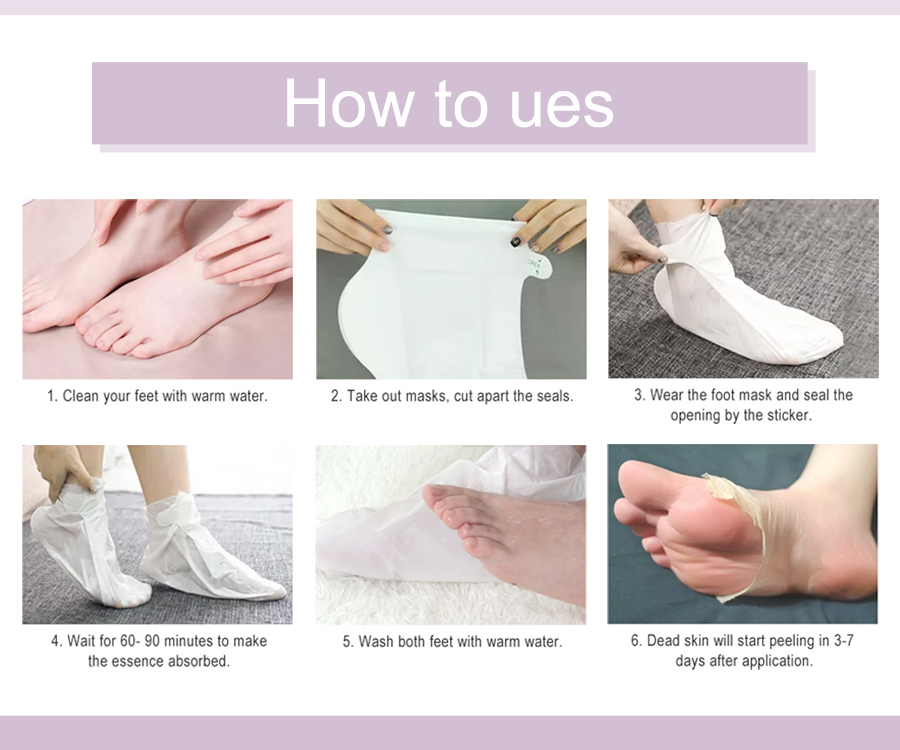 How to ues

1. Clean your feet with warm water.

2. Take out masks, cut apart the seals.

3. Wear the foot mask and seal the opening by the sticker.

4. Wait for 60- 90 minutes to make the essence absorbed.

5. Wash both feet with warm water.

6. Dead skin will start peeling in 3-7 days after application.