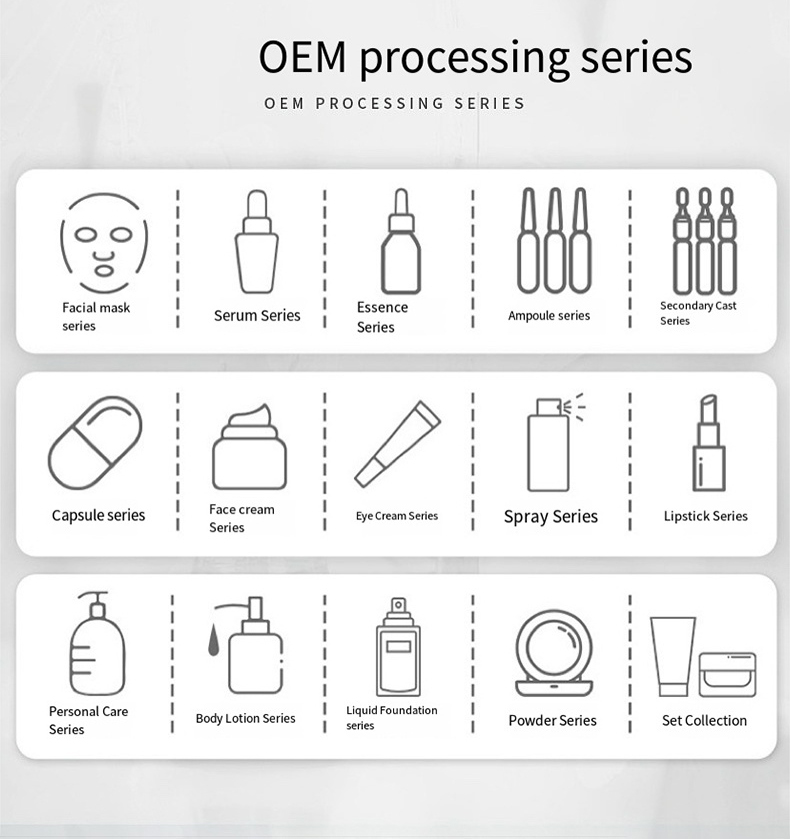 OEM processing series

OEM PROCESSING SERIES

Facial mask series

Serum Series

Essence Series

Ampoule series

Secondary Cast Series

Capsule series

Face cream Series

Eye Cream Series

Spray Series

Lipstick Series

Personal Care Series

Body Lotion Series

Liquid Foundation series

Powder Series

Set Collection