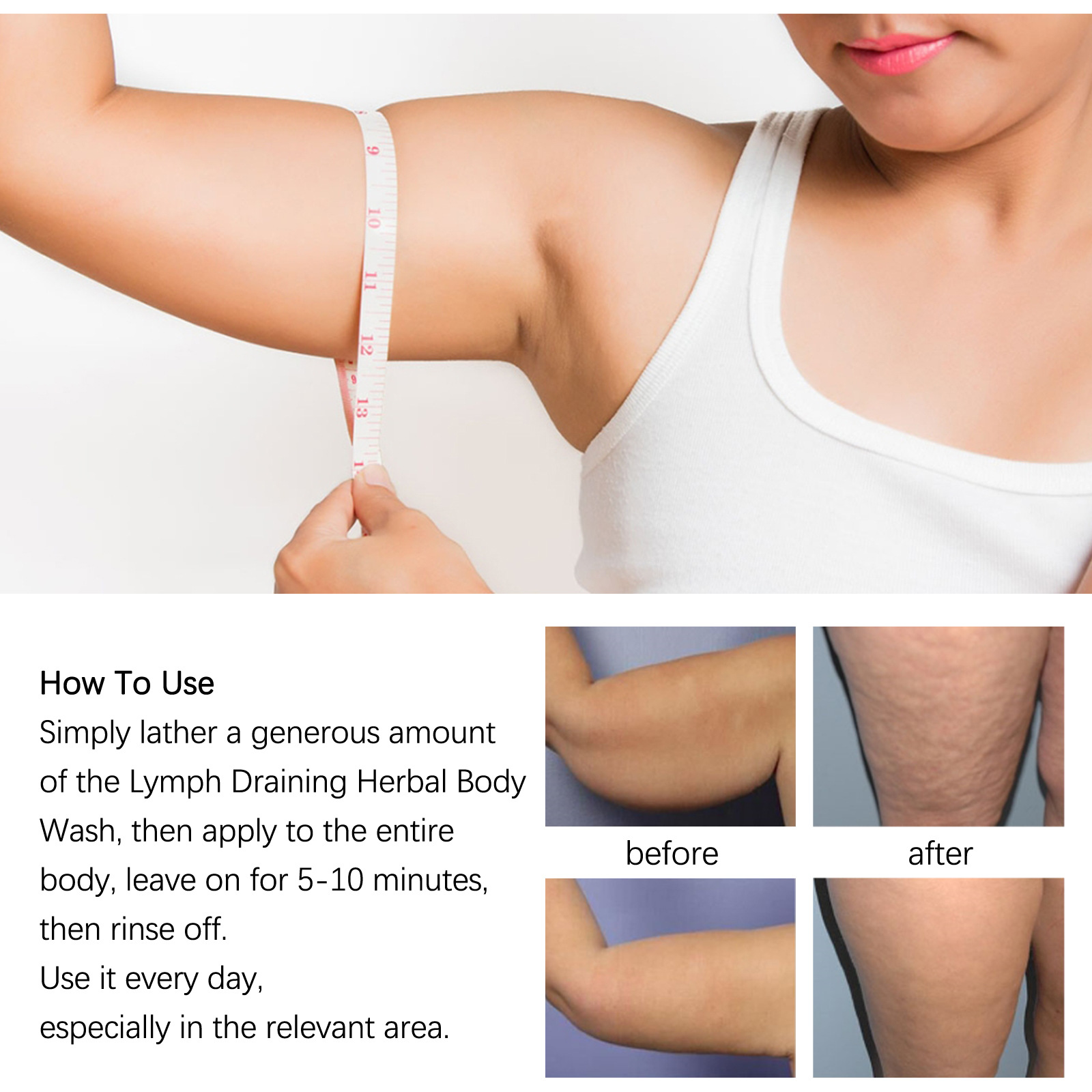 9
10
11
12
13

How To Use
Simply lather a generous amount of the Lymph Draining Herbal Body Wash, then apply to the entire body, leave on for 5-10 minutes, then rinse off.
Use it every day,
especially in the relevant area.

before

after