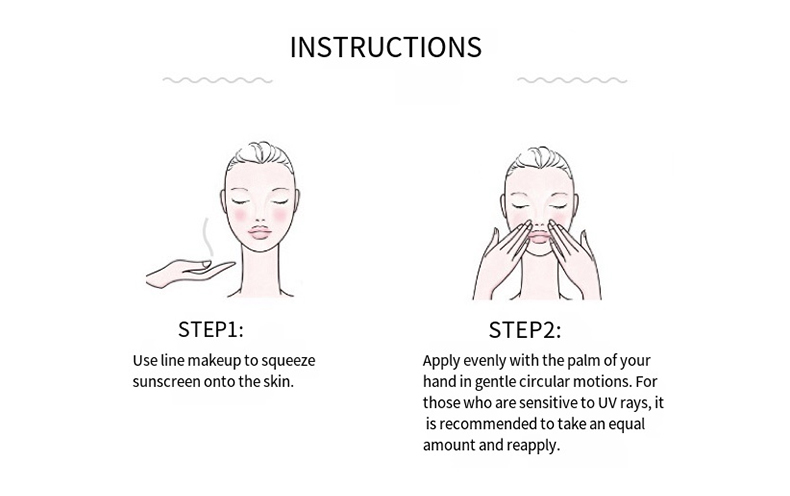 INSTRUCTIONS

STEP1:

Use line makeup to squeeze sunscreen onto the skin.

STEP2:

Apply evenly with the palm of your hand in gentle circular motions. For those who are sensitive to UV rays, it is recommended to take an equal amount and reapply.