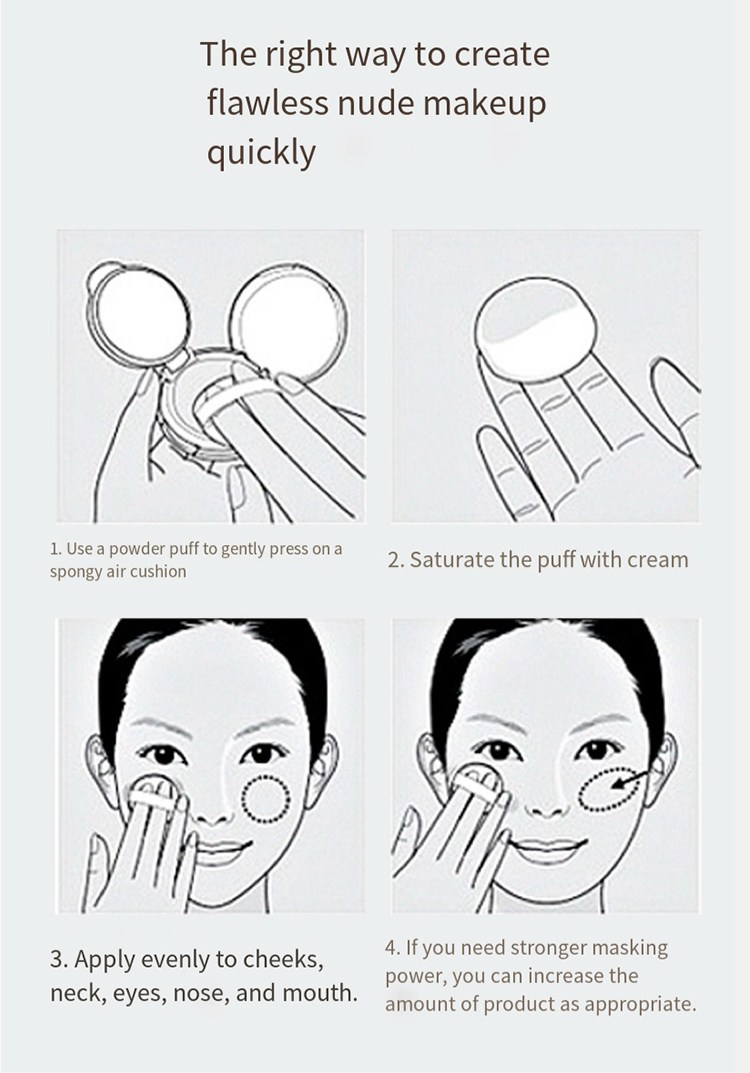 The right way to create flawless nude makeup quickly

1. Use a powder puff to gently press on a spongy air cushion

2. Saturate the puff with cream

3. Apply evenly to cheeks, neck, eyes, nose, and mouth.

4. If you need stronger masking power, you can increase the amount of product as appropriate.