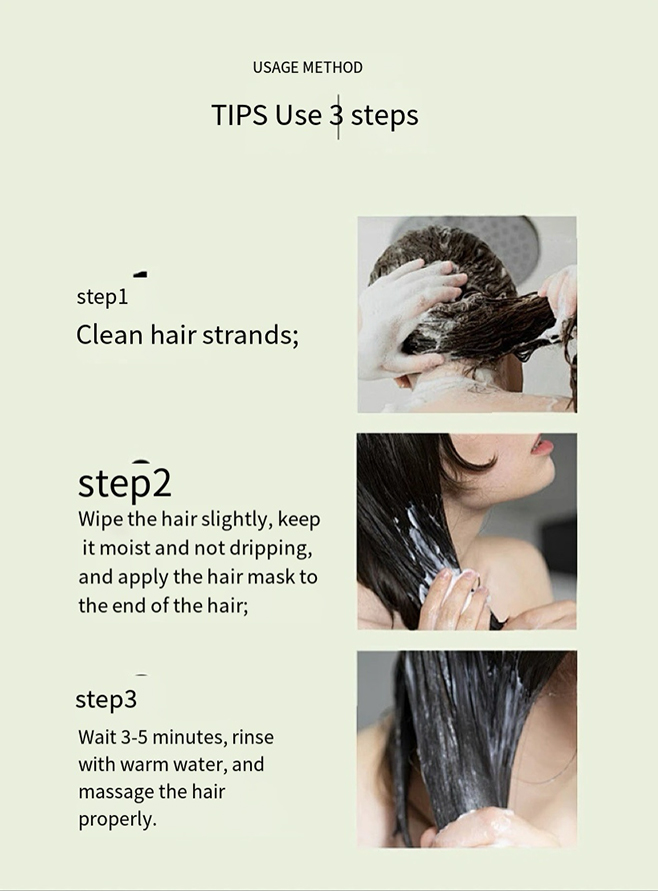 USAGE METHOD

TIPS Use 3 steps

step1
Clean hair strands;

step2
Wipe the hair slightly, keep it moist and not dripping, and apply the hair mask to the end of the hair;

step3
Wait 3-5 minutes, rinse with warm water, and massage the hair properly.