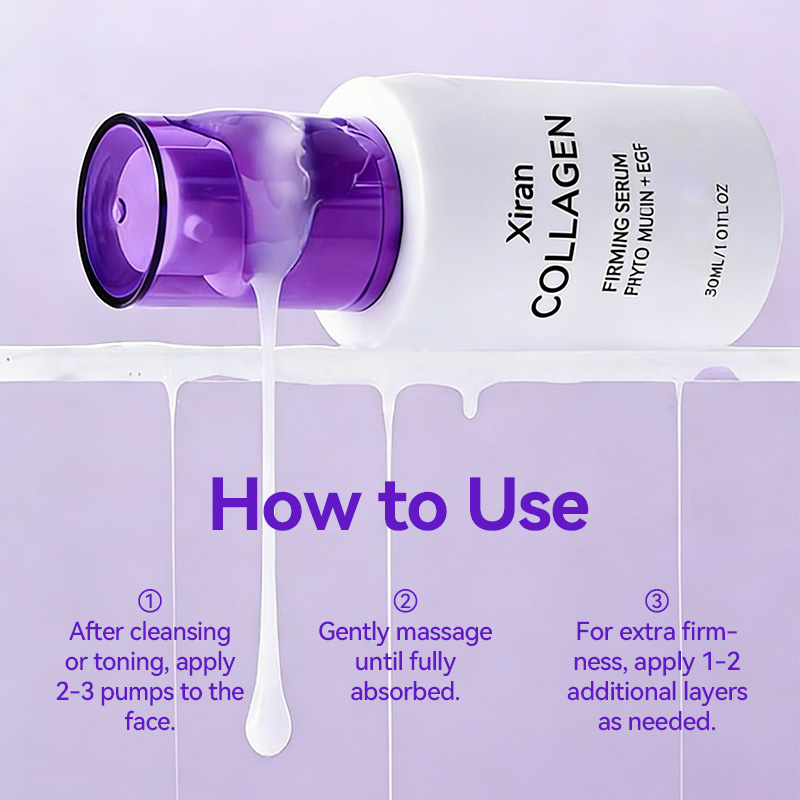 Xiran
COLLAGEN
FIRMING SERUM
PHYTO MUCIN + EGF
30ML/1.01FL.OZ

How to Use

①
After cleansing or toning, apply 2-3 pumps to the face.

②
Gently massage until fully absorbed.

③
For extra firmness, apply 1-2 additional layers as needed.