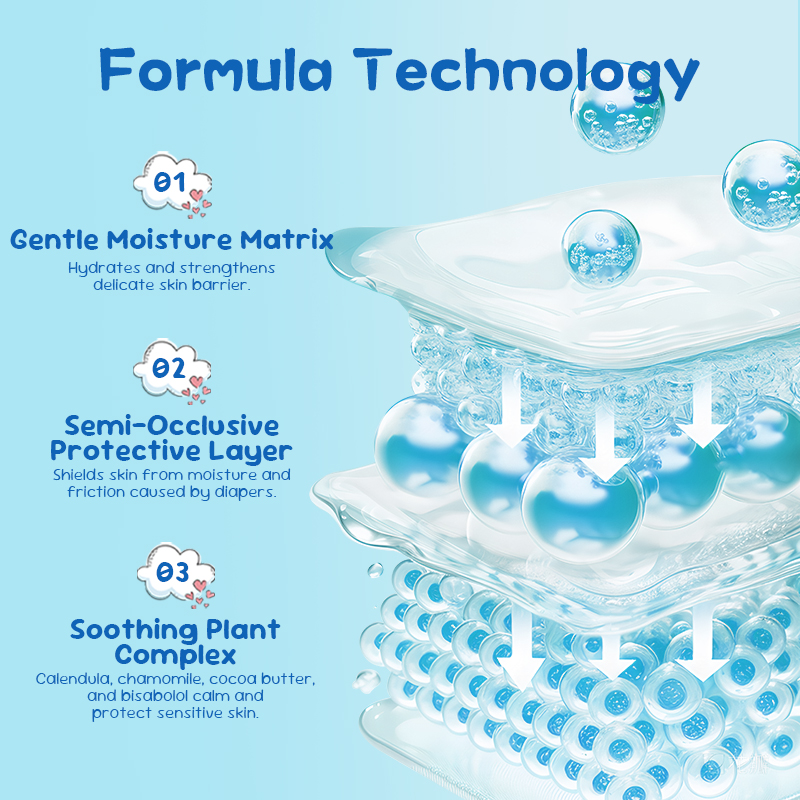 Formula Technology

01

Gentle Moisture Matrix

Hydrates and strengthens delicate skin barrier.

02

Semi-Occlusive Protective Layer

Shields skin from moisture and friction caused by diapers.

03

Soothing Plant Complex

Calendula, chamomile, cocoa butter, and bisabolol calm and protect sensitive skin.