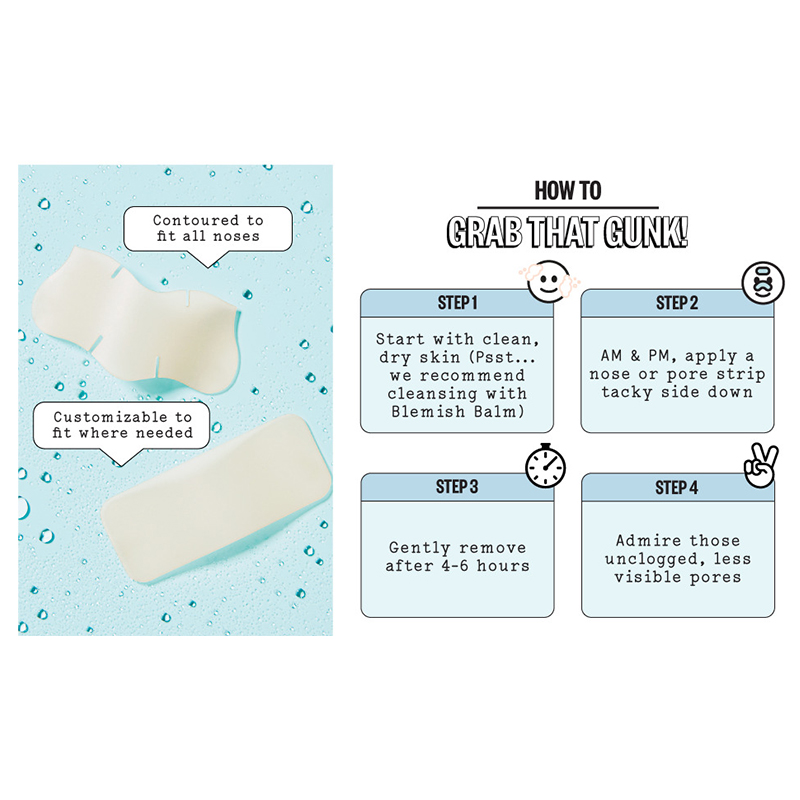 Contoured to fit all noses

Customizable to fit where needed

HOW TO
GRAB THAT GUNK!

STEP 1
Start with clean, dry skin (Psst... we recommend cleansing with Blemish Balm)

STEP 2
AM & PM, apply a nose or pore strip tacky side down

STEP 3
Gently remove after 4-6 hours

STEP 4
Admire those unclogged, less visible pores