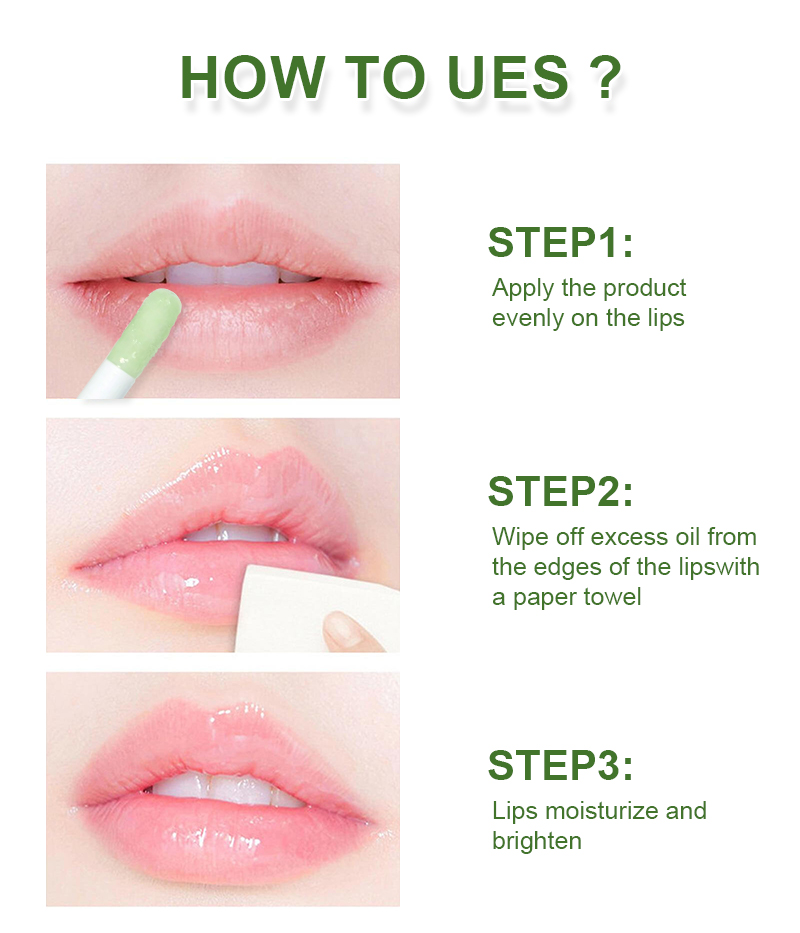 HOW TO UES ?

STEP1:

Apply the product evenly on the lips

STEP2:

Wipe off excess oil from the edges of the lipswith a paper towel

STEP3:

Lips moisturize and brighten