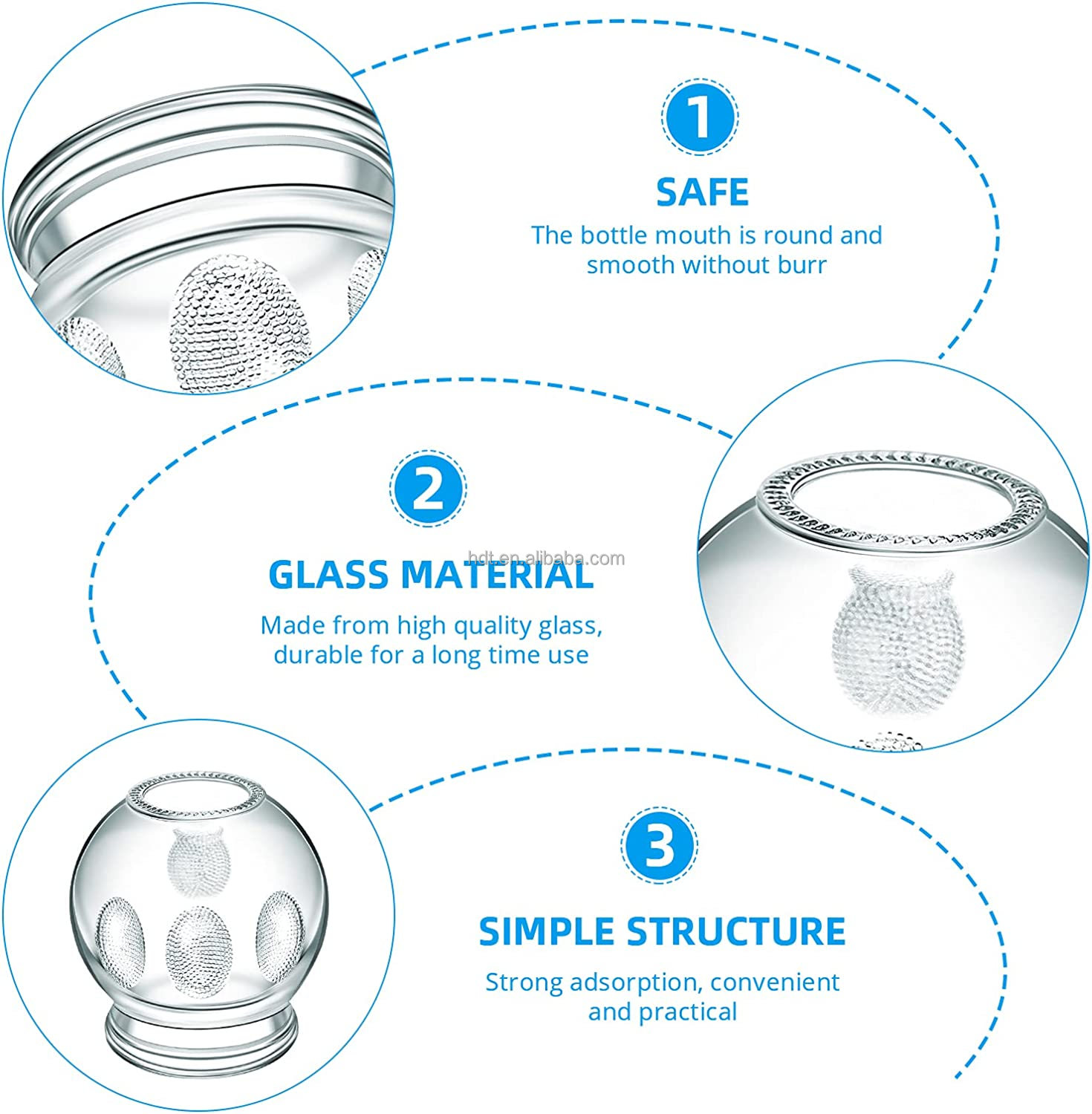 1

SAFE

The bottle mouth is round and smooth without burr

2

hdt.en.alibaba.com

GLASS MATERIAL

Made from high quality glass, durable for a long time use

3

SIMPLE STRUCTURE

Strong adsorption, convenient and practical