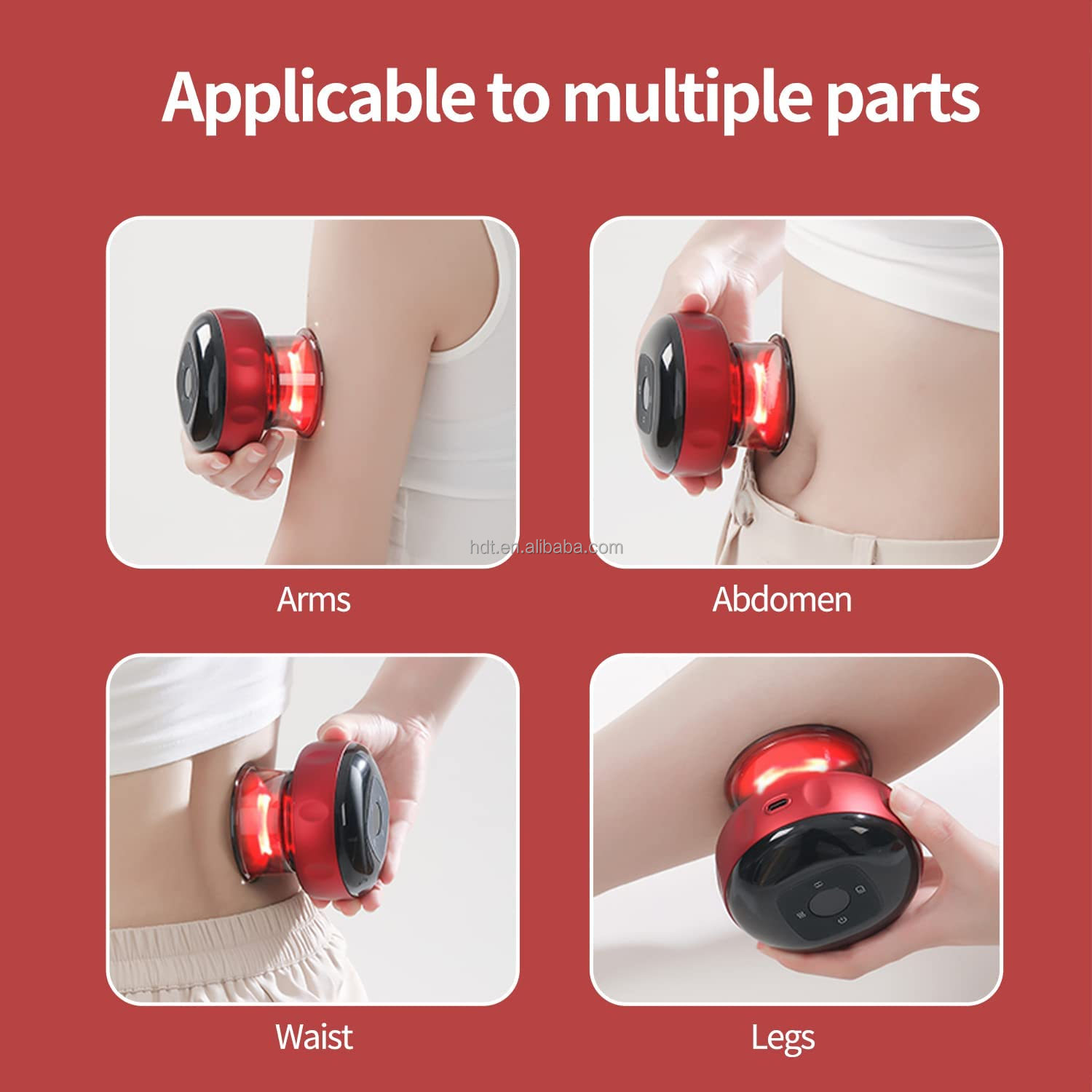 Applicable to multiple parts

hdt.en.alibaba.com

Arms

Abdomen

Waist

Legs