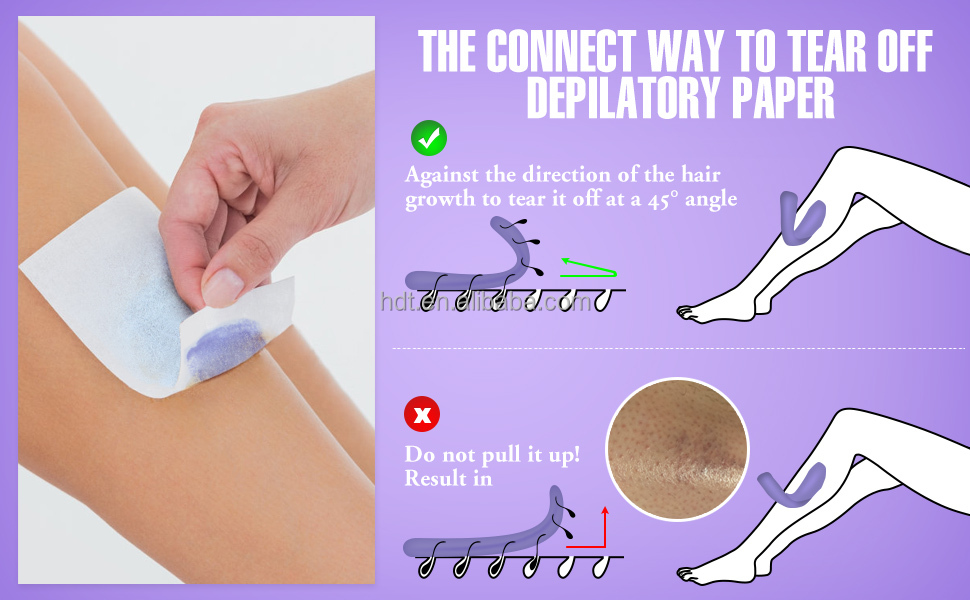 THE CONNECT WAY TO TEAR OFF DEPILATORY PAPER

Against the direction of the hair growth to tear it off at a 45° angle

hdt.en.alibaba.com

Do not pull it up! Result in