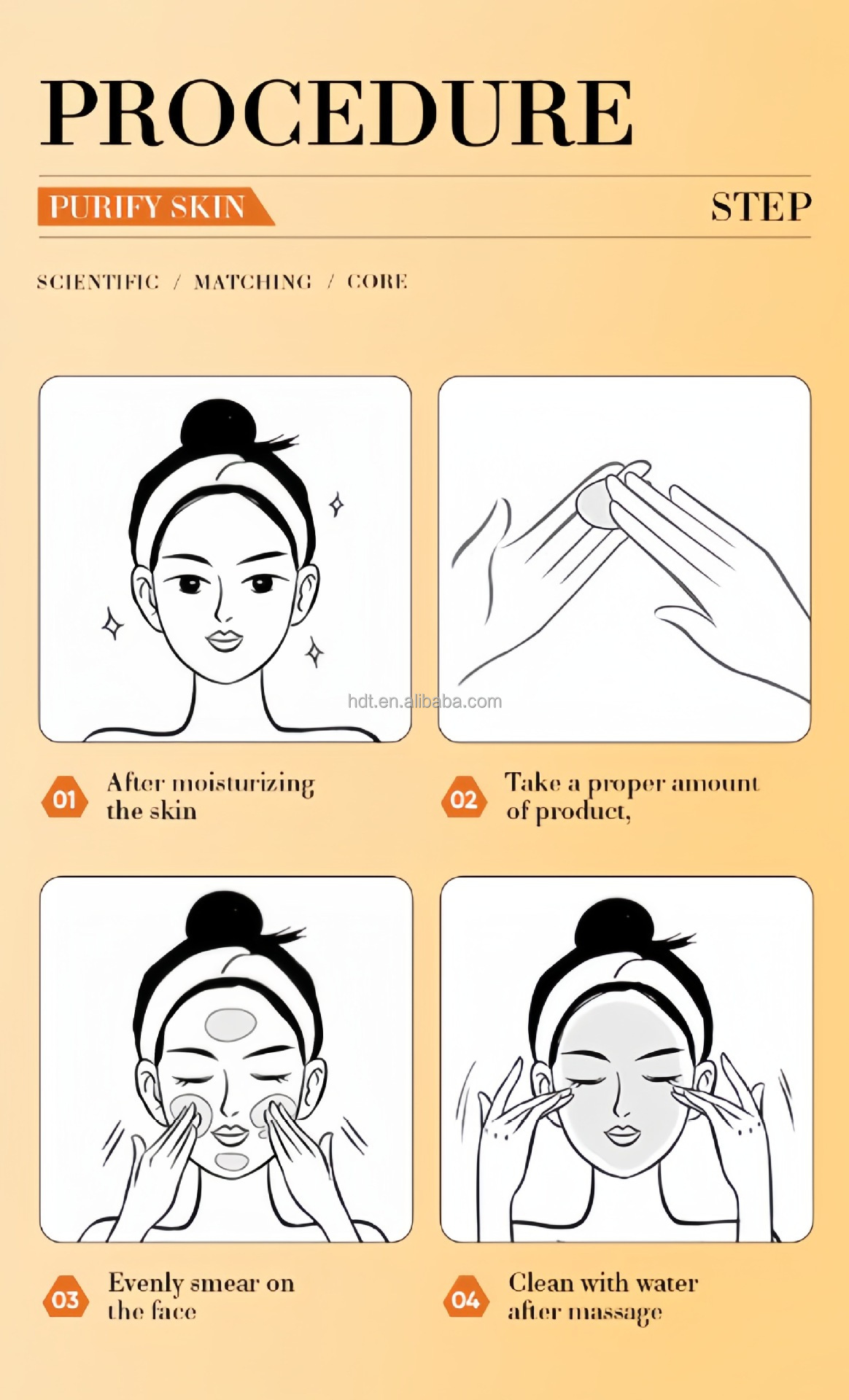 PROCEDURE

PURIFY SKIN

STEP

SCIENTIFIC / MATCHING / CORE

hdt.en.alibaba.com

01 After moisturizing the skin

02 Take a proper amount of product,

03 Evenly smear on the face

04 Clean with water after massage