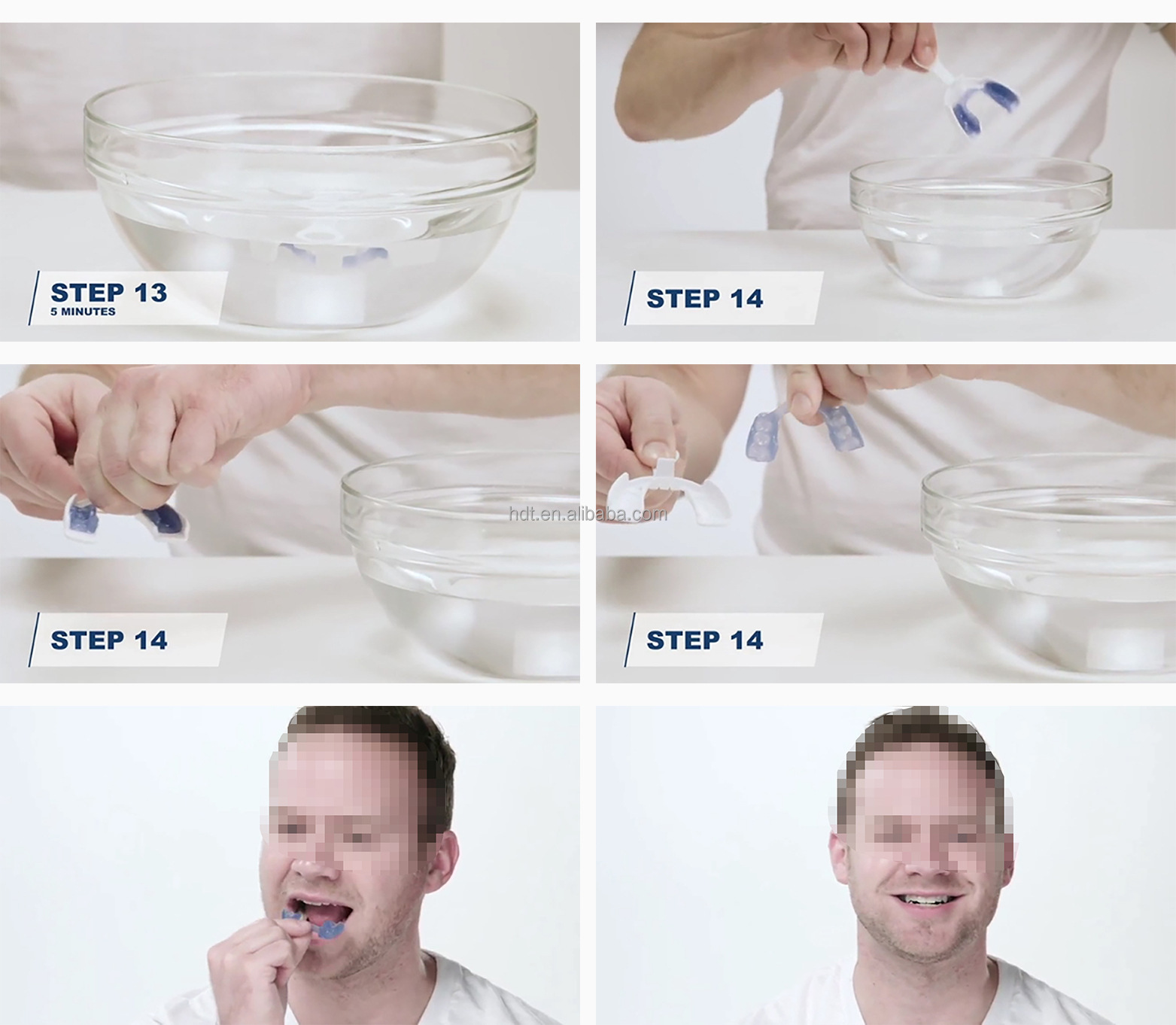 STEP 13
5 MINUTES

STEP 14

STEP 14

hdt.en.alibaba.com

STEP 14