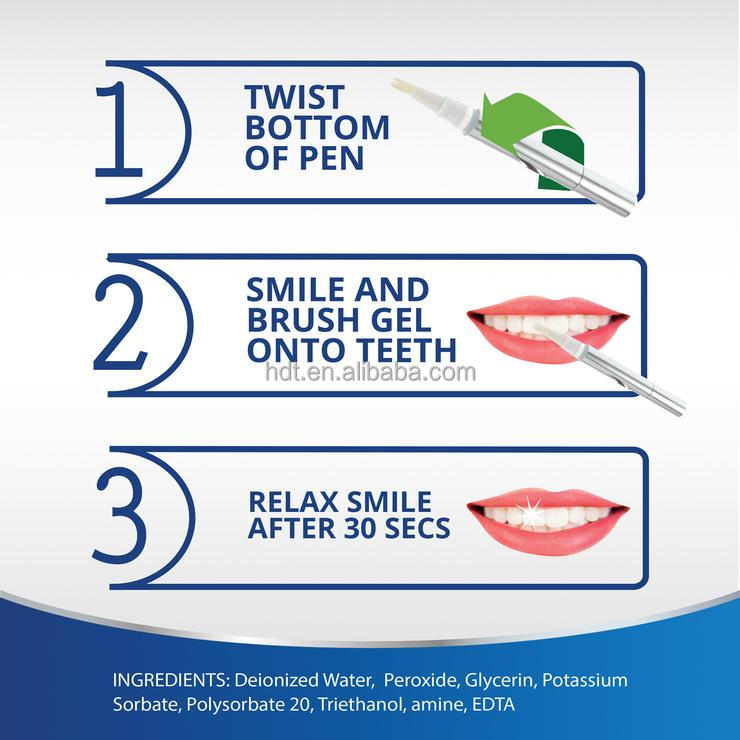 1

TWIST BOTTOM OF PEN

2

SMILE AND BRUSH GEL ONTO TEETH

hdt.en.alibaba.com

3

RELAX SMILE AFTER 30 SECS

INGREDIENTS: Deionized Water, Peroxide, Glycerin, Potassium Sorbate, Polysorbate 20, Triethanol, amine, EDTA