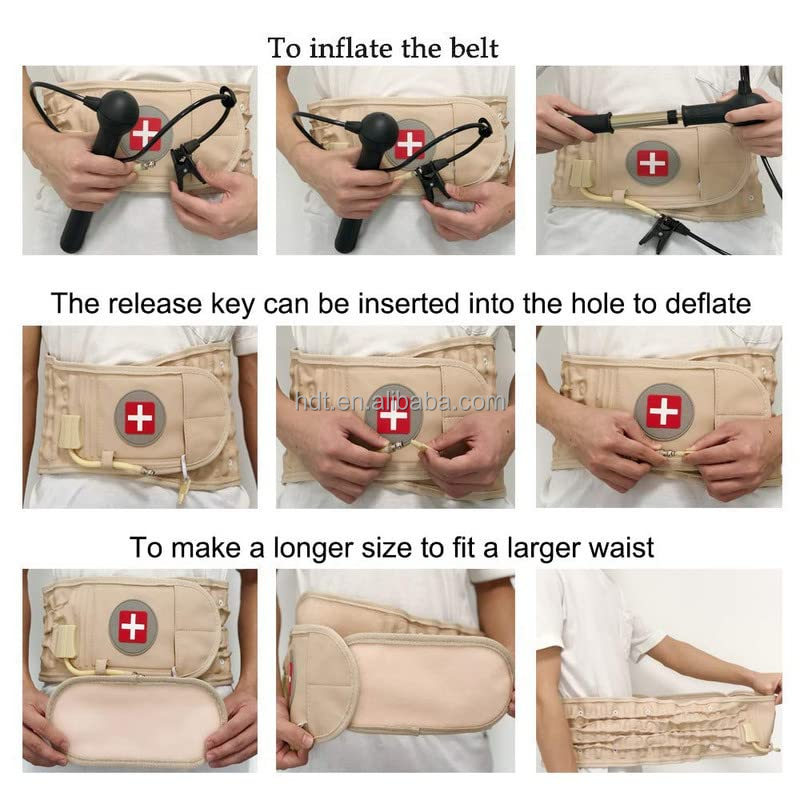 To inflate the belt

The release key can be inserted into the hole to deflate

hdt.en.alibaba.com

To make a longer size to fit a larger waist