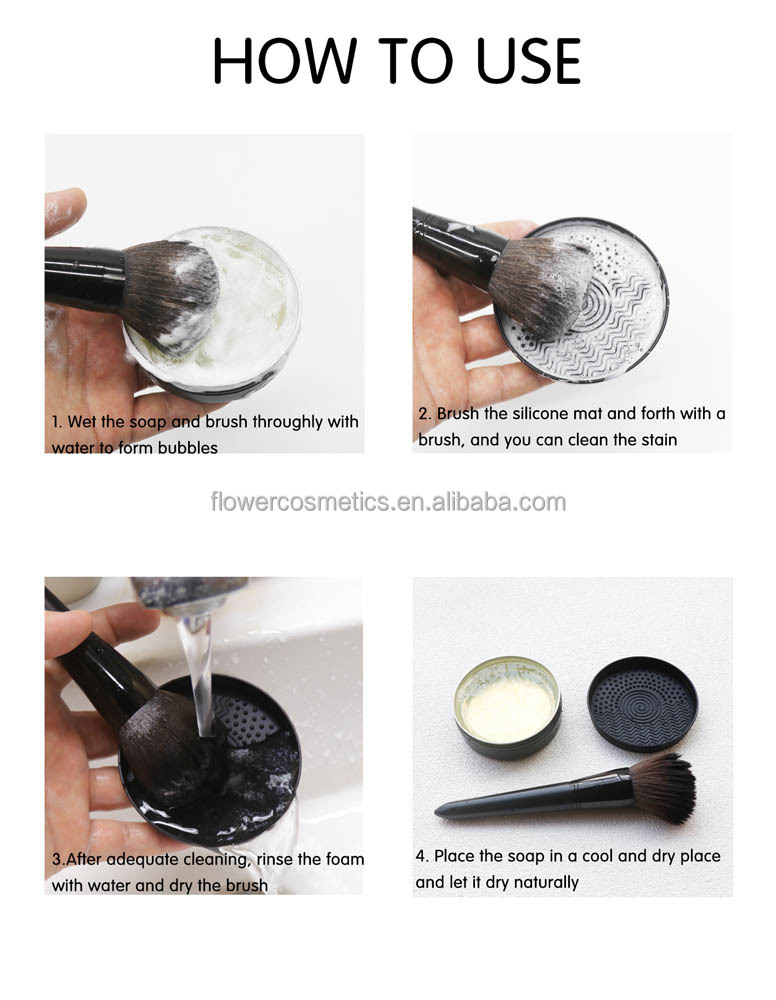 HOW TO USE

1. Wet the soap and brush throughly with water to form bubbles

2. Brush the silicone mat and forth with a brush, and you can clean the stain

flowercosmetics.en.alibaba.com

3.After adequate cleaning, rinse the foam with water and dry the brush

4. Place the soap in a cool and dry place and let it dry naturally