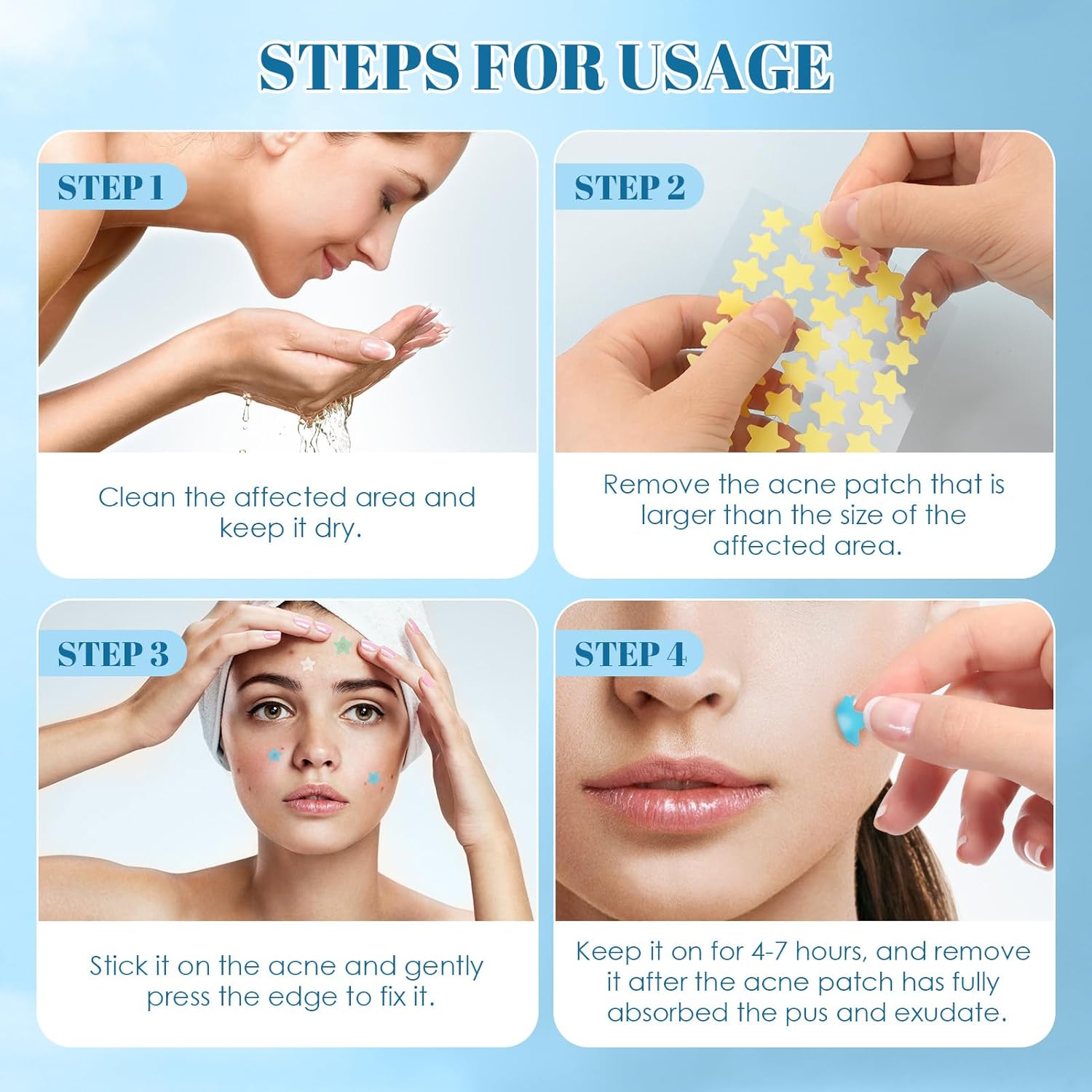 STEPS FOR USAGE

STEP 1

Clean the affected area and keep it dry.

STEP 2

Remove the acne patch that is larger than the size of the affected area.

STEP 3

Stick it on the acne and gently press the edge to fix it.

STEP 4

Keep it on for 4-7 hours, and remove it after the acne patch has fully absorbed the pus and exudate.