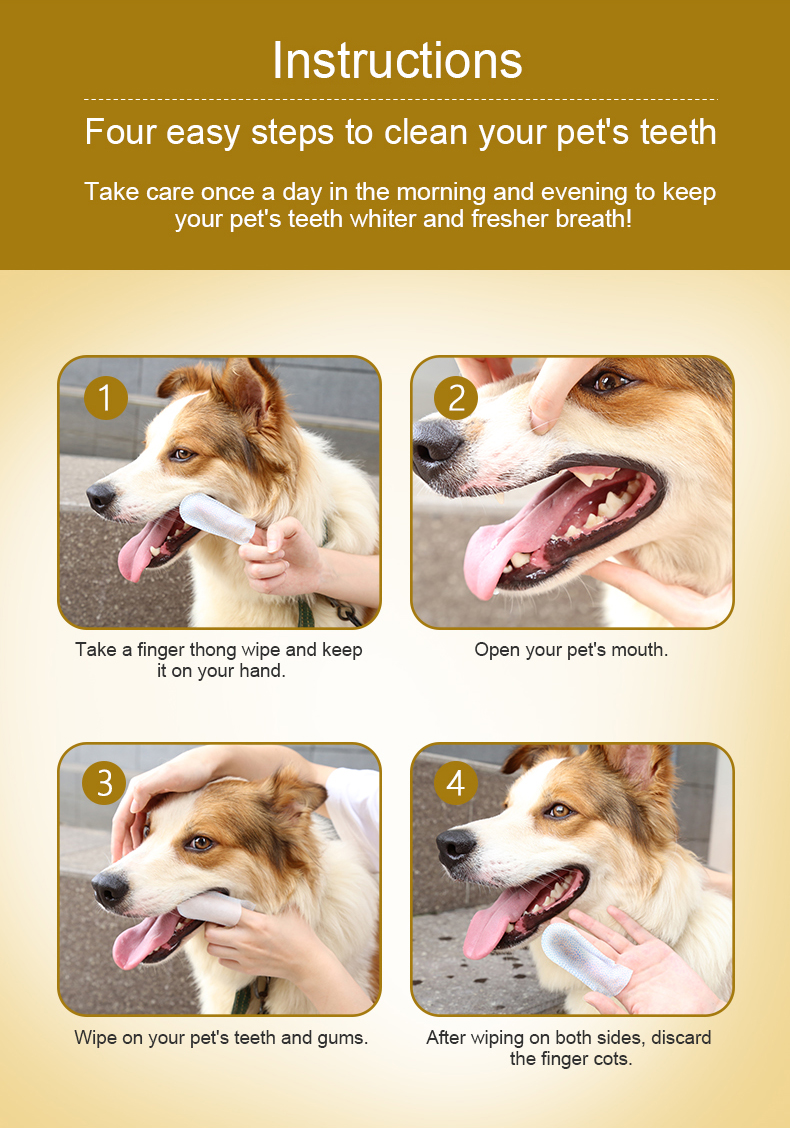 Instructions

Four easy steps to clean your pet's teeth

Take care once a day in the morning and evening to keep your pet's teeth whiter and fresher breath!

1

Take a finger thong wipe and keep it on your hand.

2

Open your pet's mouth.

3

Wipe on your pet's teeth and gums.

4

After wiping on both sides, discard the finger cots.