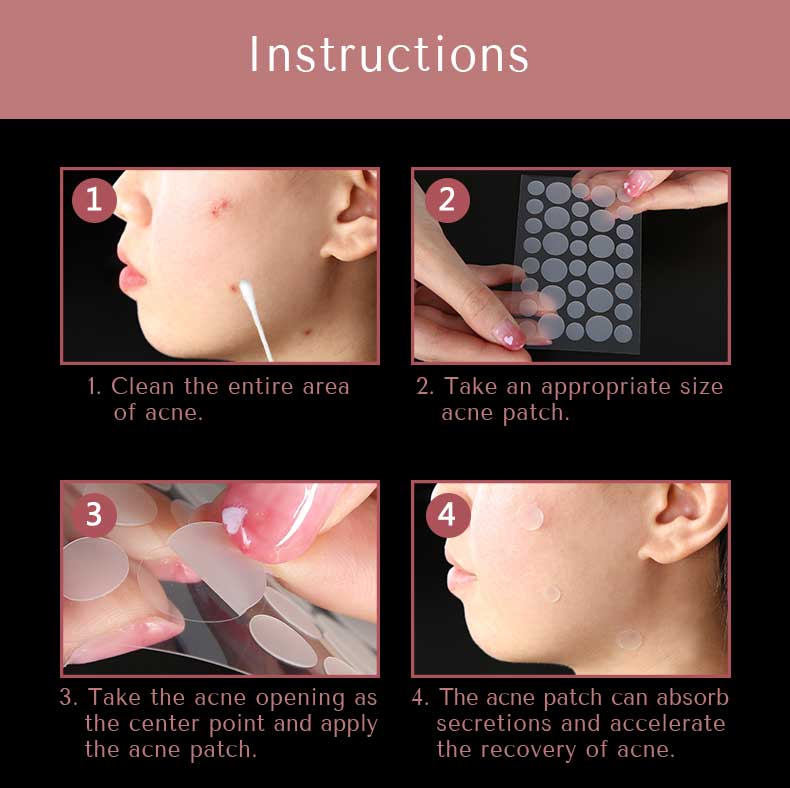 Instructions

1

1. Clean the entire area of acne.

2

2. Take an appropriate size acne patch.

3

3. Take the acne opening as the center point and apply the acne patch.

4

4. The acne patch can absorb secretions and accelerate the recovery of acne.