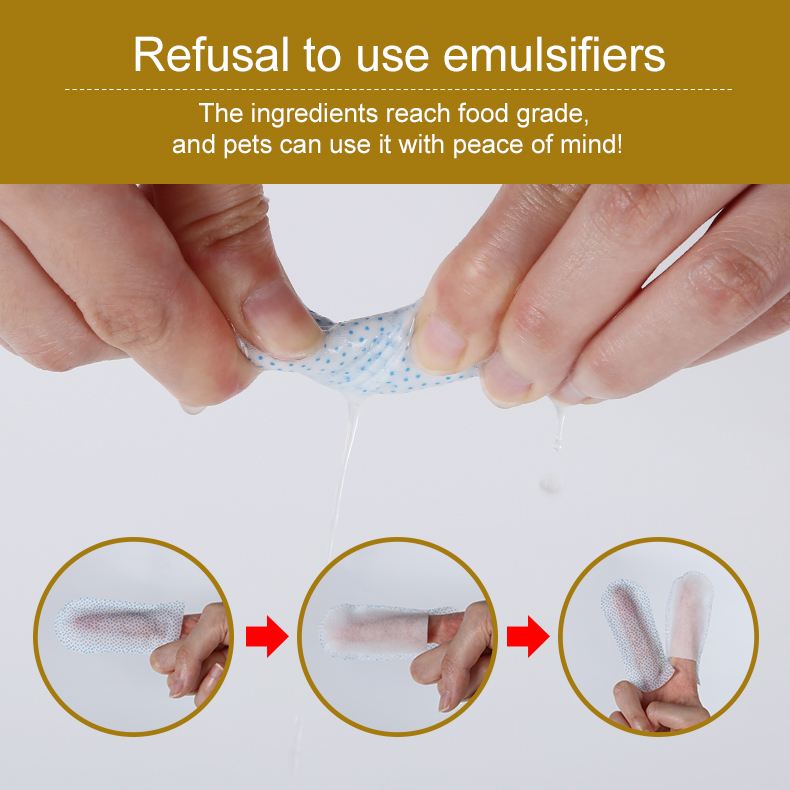 Refusal to use emulsifiers

The ingredients reach food grade, and pets can use it with peace of mind!