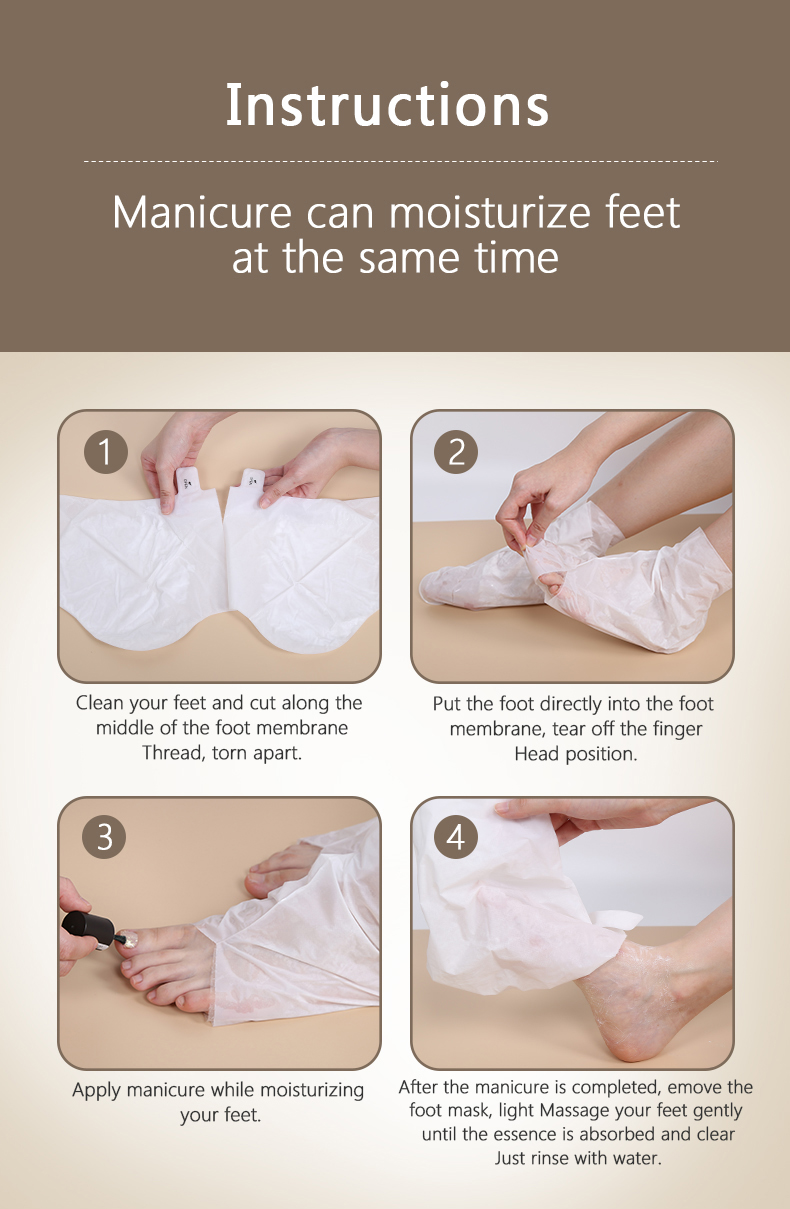 Instructions

Manicure can moisturize feet at the same time

1

Clean your feet and cut along the middle of the foot membrane Thread, torn apart.

2

Put the foot directly into the foot membrane, tear off the finger Head position.

3

Apply manicure while moisturizing your feet.

4

After the manicure is completed, emove the foot mask, light Massage your feet gently until the essence is absorbed and clear Just rinse with water.